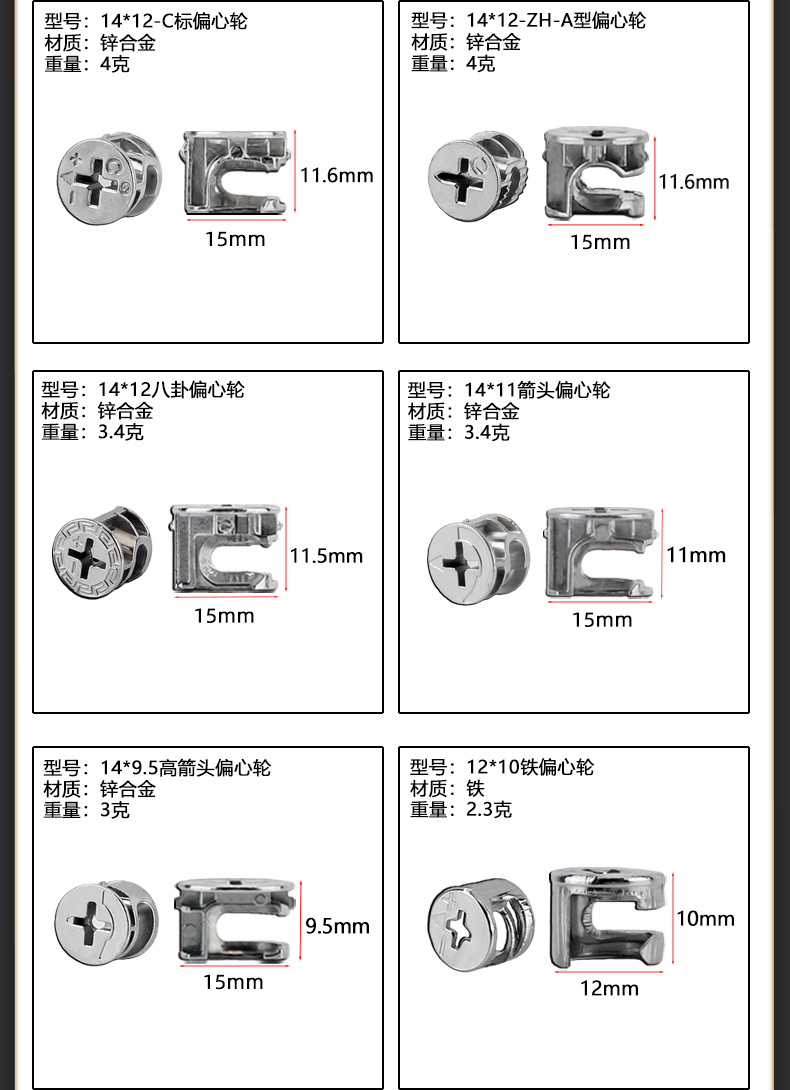 型号：14*12-C标偏心轮
材质：锌合金
重量：4克

11.6mm
15mm

型号：14*12-ZH-A型偏心轮
材质：锌合金
重量：4克

11.6mm
15mm

型号：14*12八卦偏心轮
材质：锌合金
重量：3.4克

11.5mm
15mm

型号：14*11箭头偏心轮
材质：锌合金
重量：3.4克

11mm
15mm

型号：14*9.5高箭头偏心轮
材质：锌合金
重量：3克

9.5mm
15mm

型号：12*10铁偏心轮
材质：铁
重量：2.3克

10mm
12mm