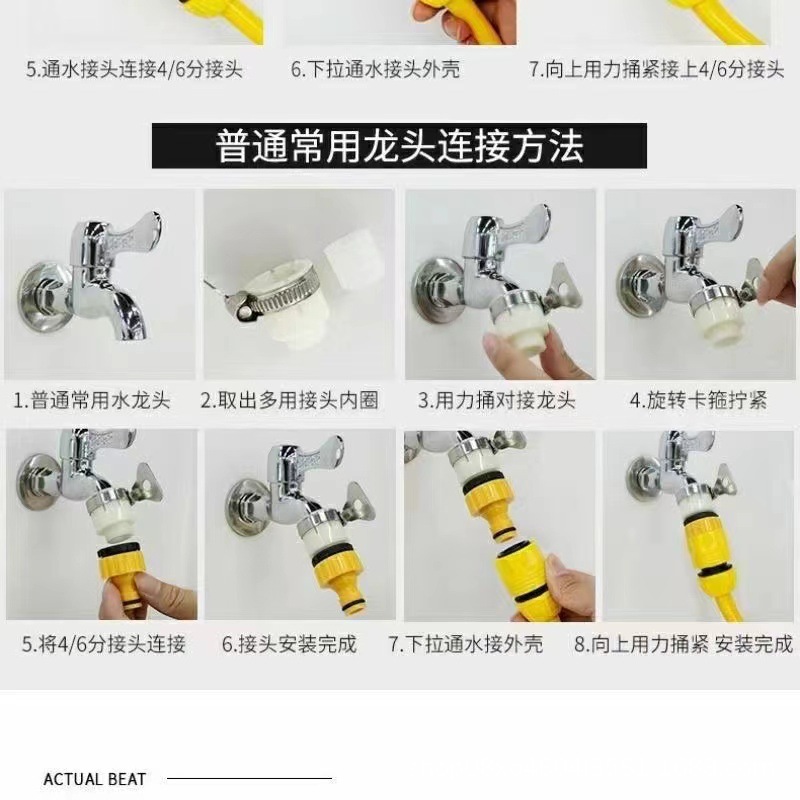 5.通水接头连接4/6分接头

6.下拉通水接头外壳

7.向上用力捅紧接上4/6分接头

普通常用龙头连接方法

1.普通常用水龙头

2.取出多用接头内圈

3.用力捅对接龙头

4.旋转卡箍拧紧

5.将4/6分接头连接

6.接头安装完成

7.下拉通水接外壳

8.向上用力捅紧 安装完成

ACTUAL BEAT