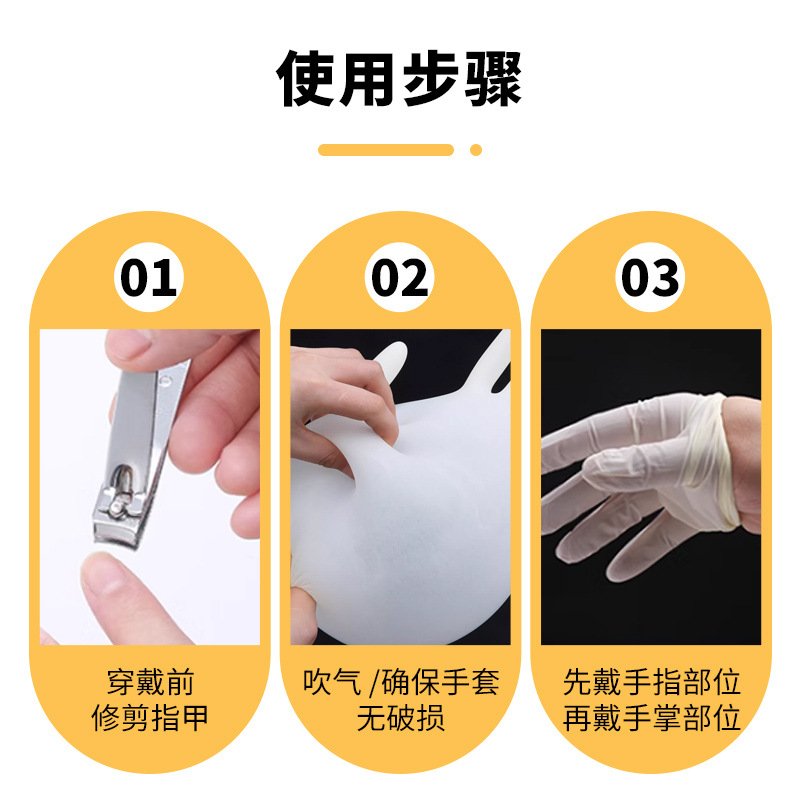 使用步骤

01

穿戴前
修剪指甲

02

吹气 /确保手套
无破损

03

先戴手指部位
再戴手掌部位