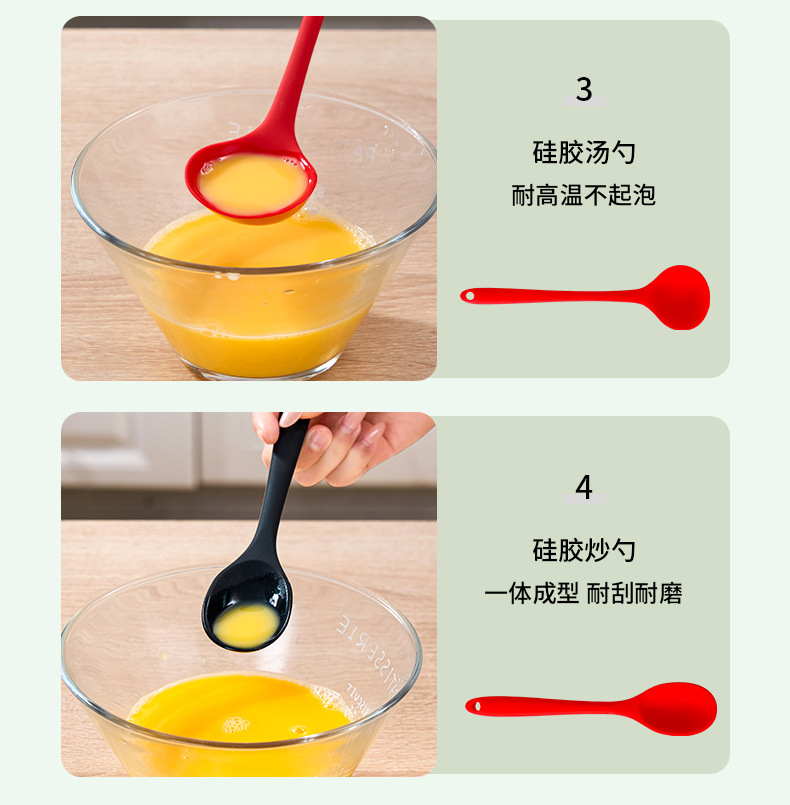 3

硅胶汤勺

耐高温不起泡

4

硅胶炒勺

一体成型 耐刮耐磨