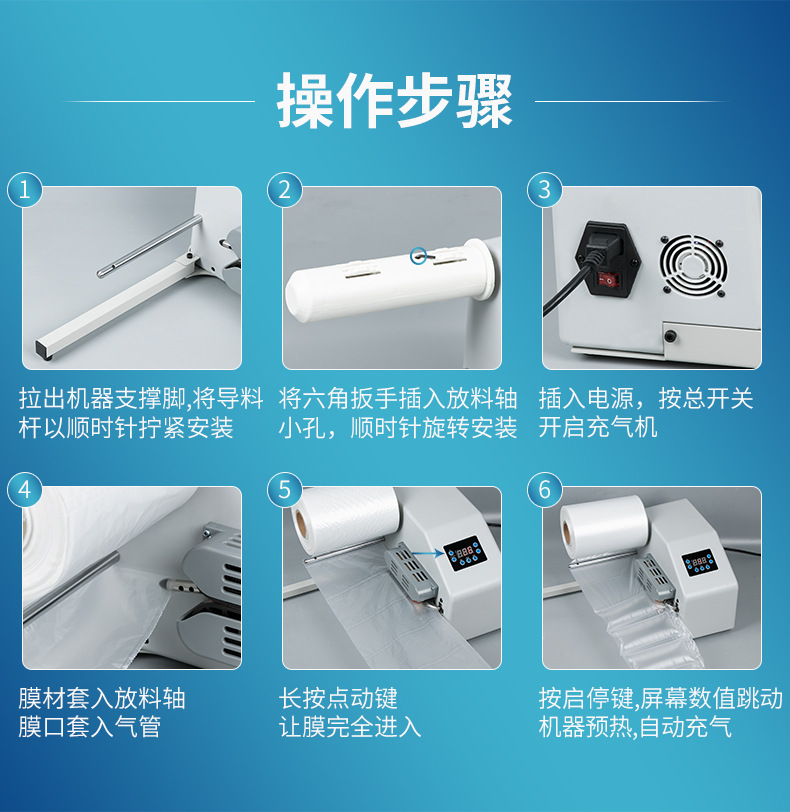 操作步骤

1

拉出机器支撑脚,将导料杆以顺时针拧紧安装

2

将六角扳手插入放料轴小孔，顺时针旋转安装

3

插入电源，按总开关开启充气机

4

膜材套入放料轴
膜口套入气管

5

长按点动键
让膜完全进入

6

按启停键,屏幕数值跳动
机器预热,自动充气