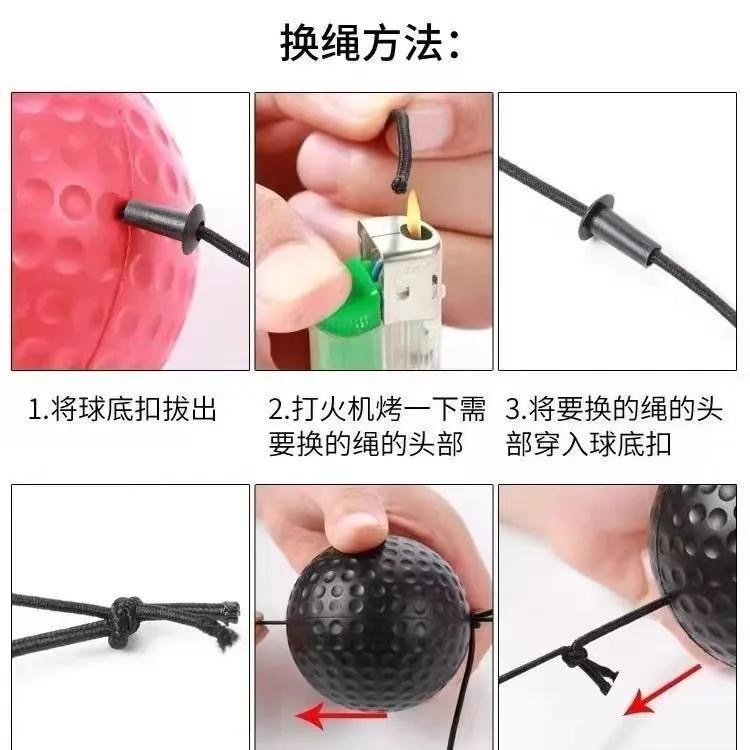 换绳方法：

1.将球底扣拔出

2.打火机烤一下需要换的绳的头部

3.将要换的绳的头部穿入球底扣