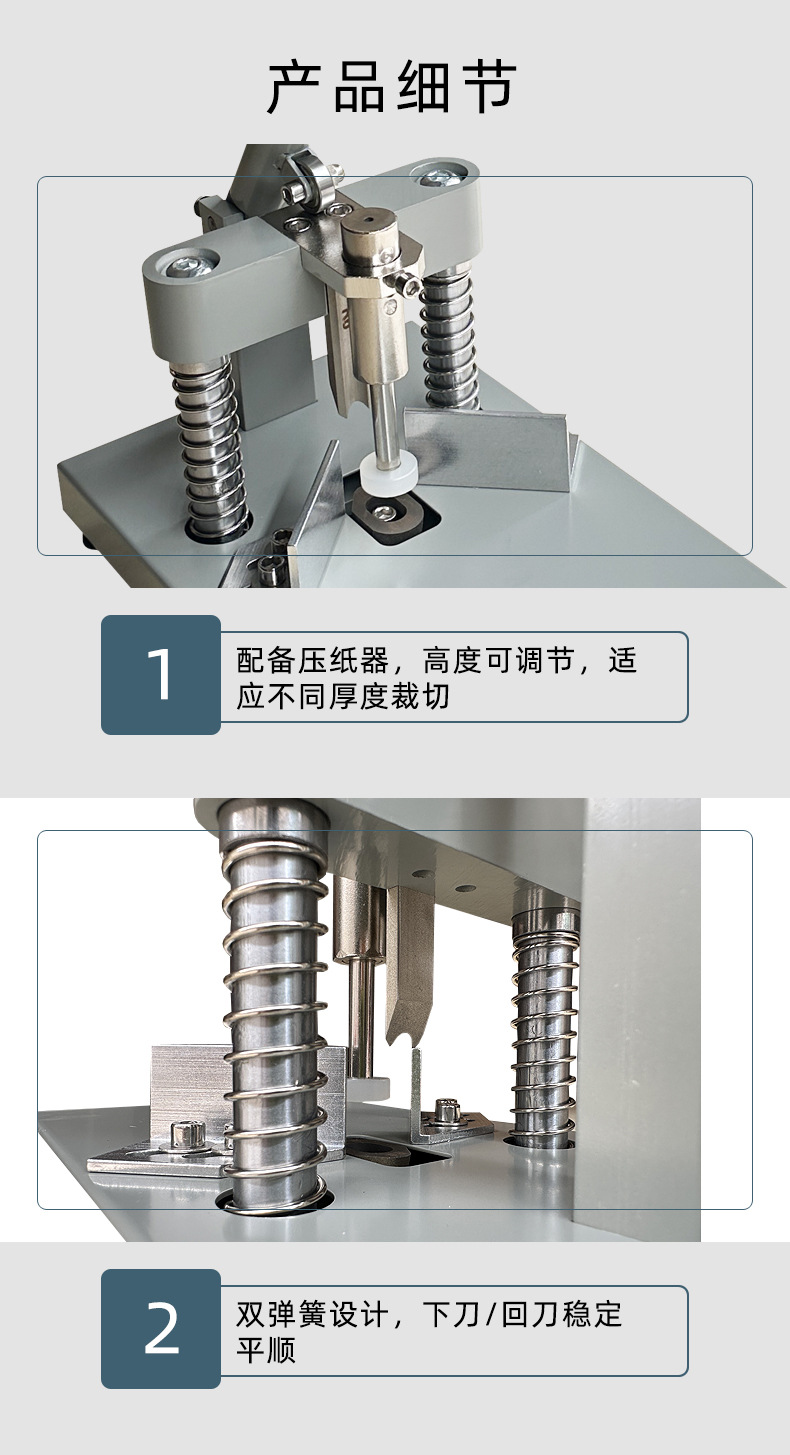 产品细节

1

配备压纸器，高度可调节，适应不同厚度裁切

2

双弹簧设计，下刀/回刀稳定平顺