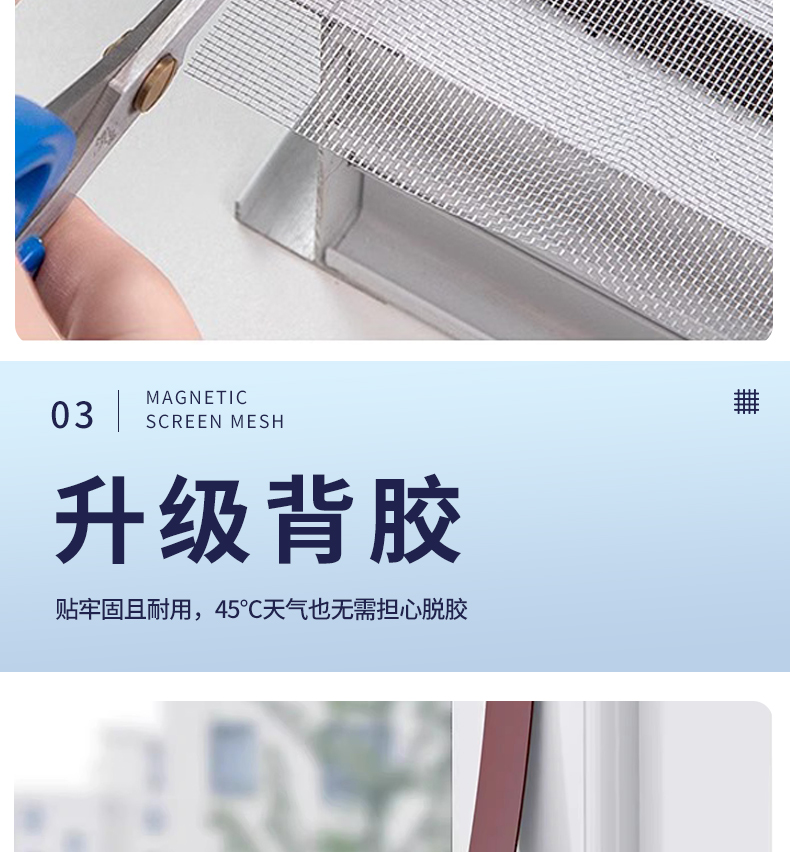 03

MAGNETIC
SCREEN MESH

升级背胶

贴牢固且耐用，45°C天气也无需担心脱胶