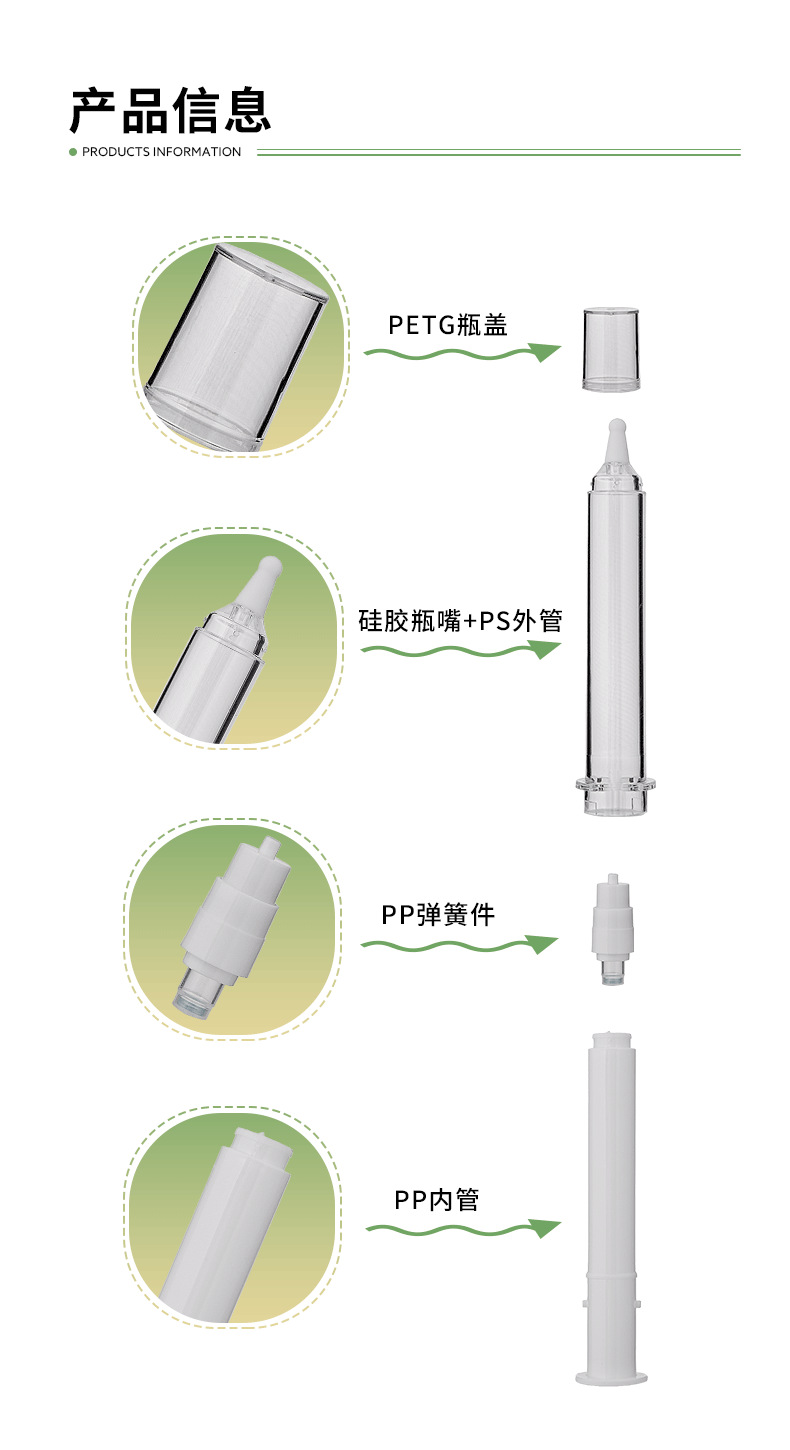 产品信息

PRODUCTS INFORMATION

PETG瓶盖

硅胶瓶嘴+PS外管

PP弹簧件

PP内管