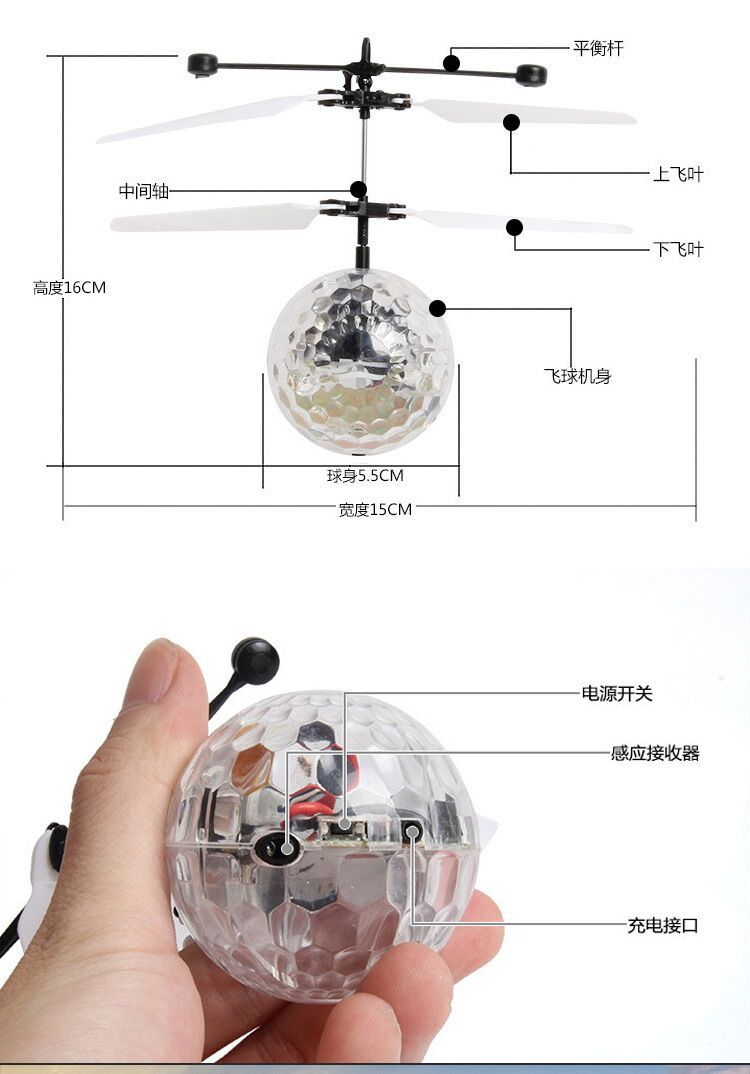 平衡杆

上飞叶

中间轴

下飞叶

高度16CM

飞球机身

球身5.5CM

宽度15CM

电源开关

感应接收器

充电接口