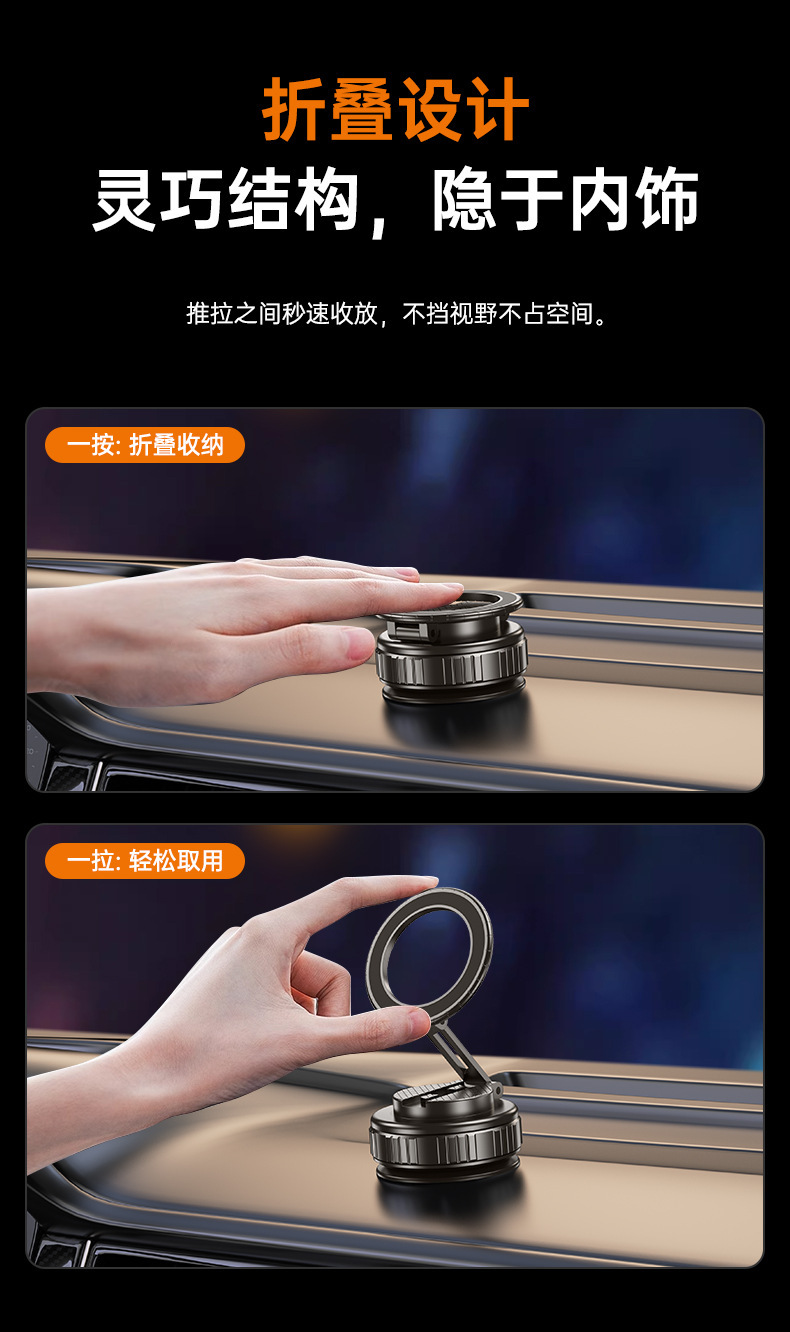 折叠设计
灵巧结构，隐于内饰

推拉之间秒速收放，不挡视野不占空间。

一按: 折叠收纳

一拉: 轻松取用