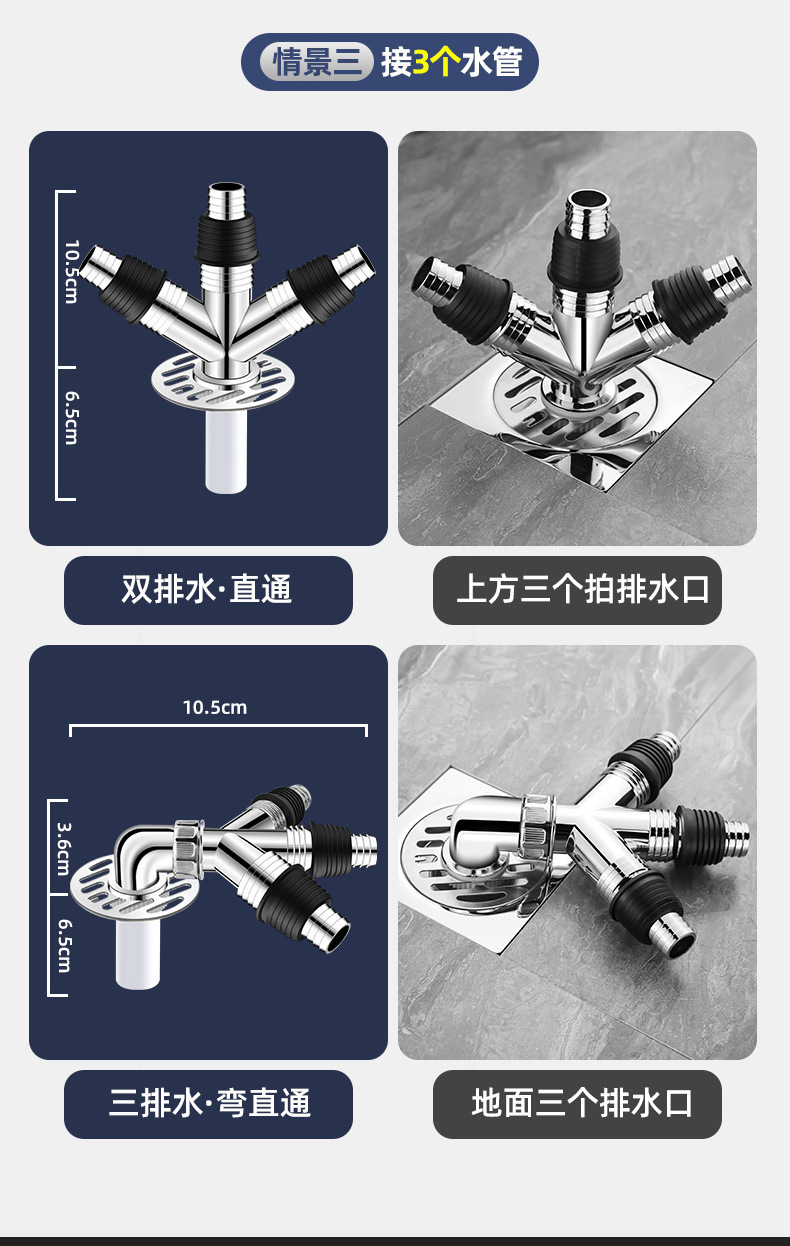 情景三 接3个水管

10.5cm
6.5cm

双排水·直通

上方三个拍排水口

10.5cm
3.6cm
6.5cm

三排水·弯直通

地面三个排水口