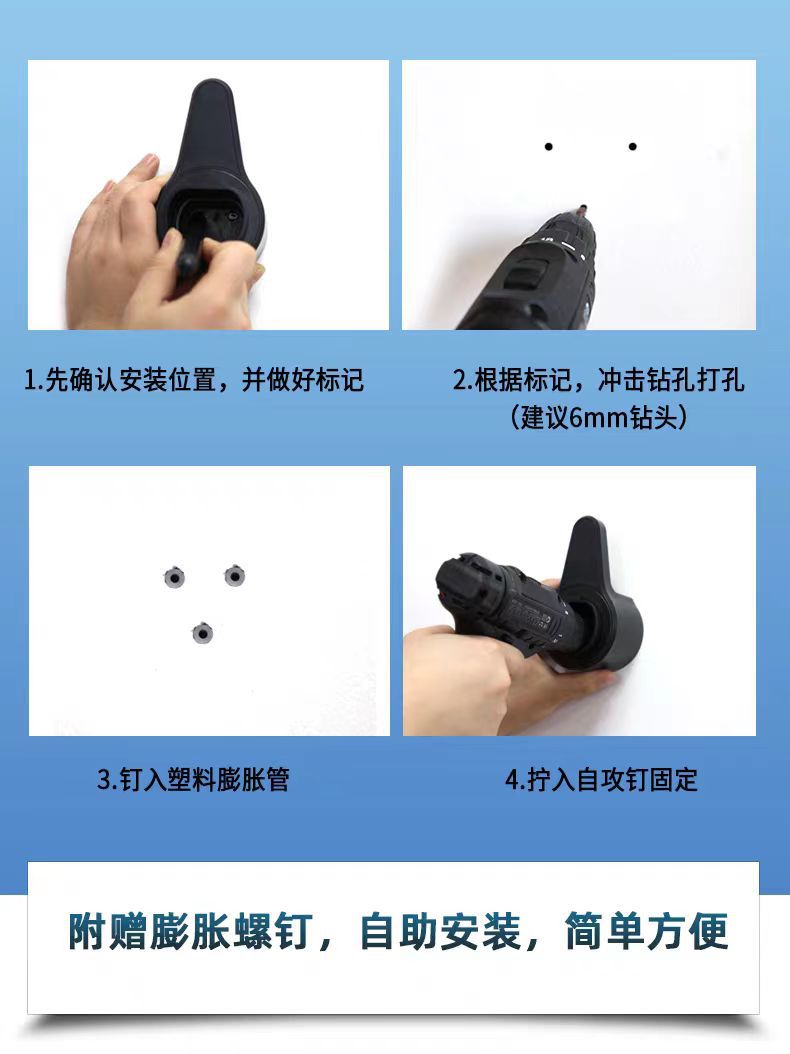 1.先确认安装位置，并做好标记

2.根据标记，冲击钻孔打孔
（建议6mm钻头）

3.钉入塑料膨胀管

4.拧入自攻钉固定

附赠膨胀螺钉，自助安装，简单方便