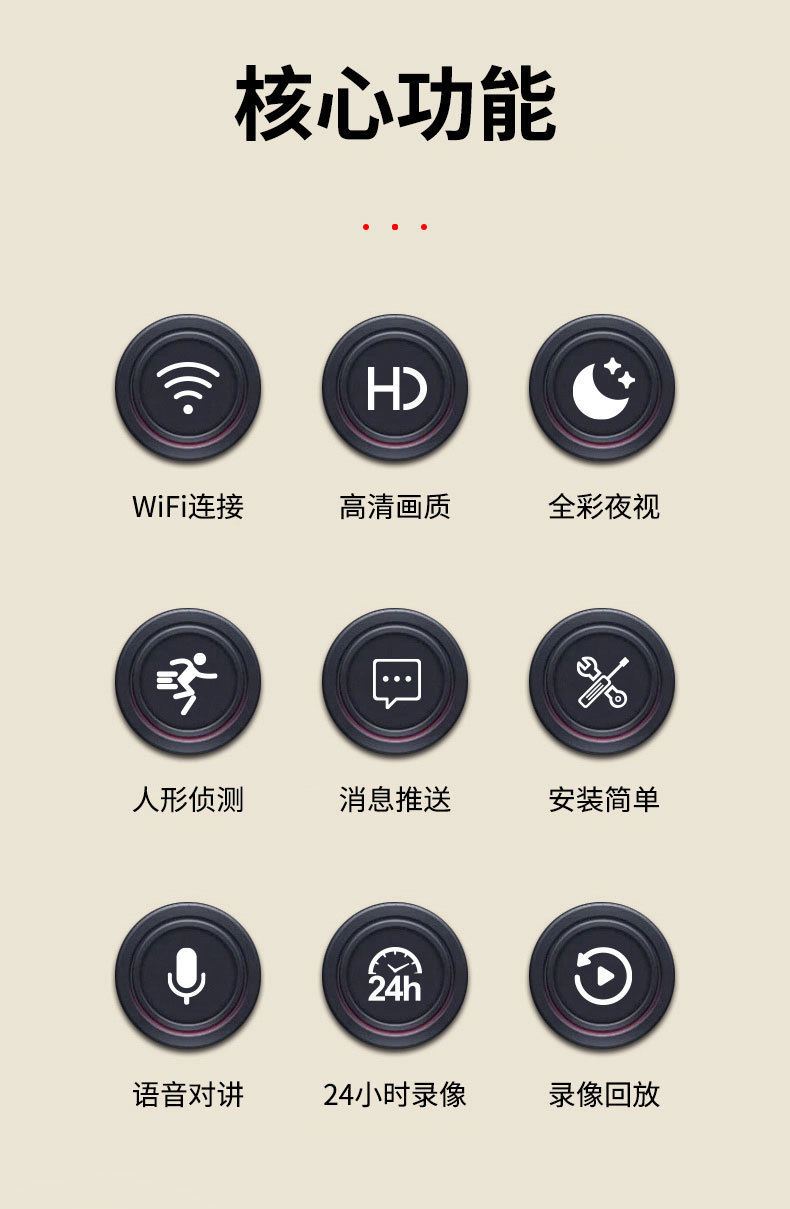 核心功能

HD

WiFi连接

高清画质

全彩夜视

人形侦测

消息推送

安装简单

24h

语音对讲

24小时录像

录像回放