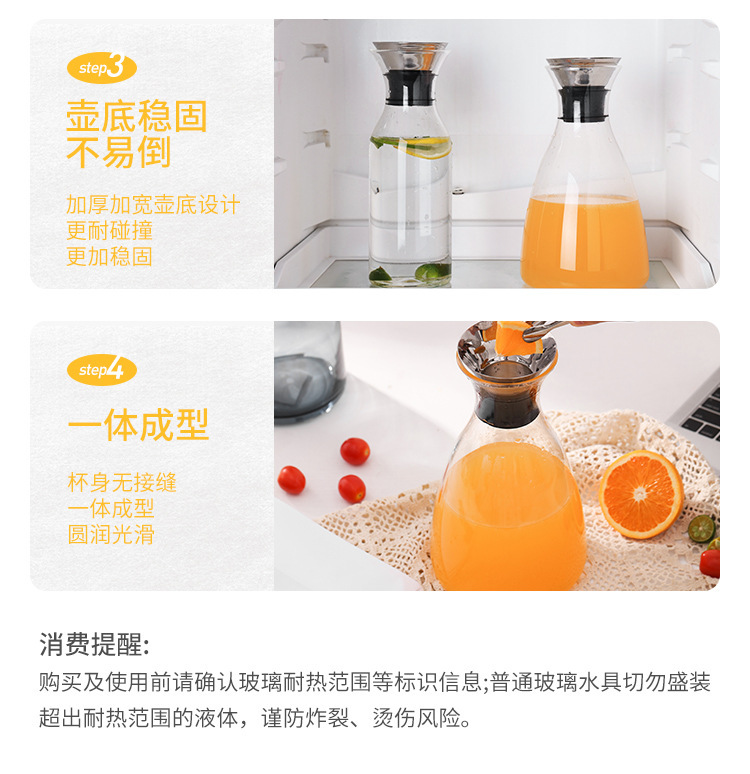 step3

壶底稳固
不易倒

加厚加宽壶底设计
更耐碰撞
更加稳固

step4

一体成型

杯身无接缝
一体成型
圆润光滑

消费提醒:
购买及使用前请确认玻璃耐热范围等标识信息;普通玻璃水具切勿盛装超出耐热范围的液体，谨防炸裂、烫伤风险。