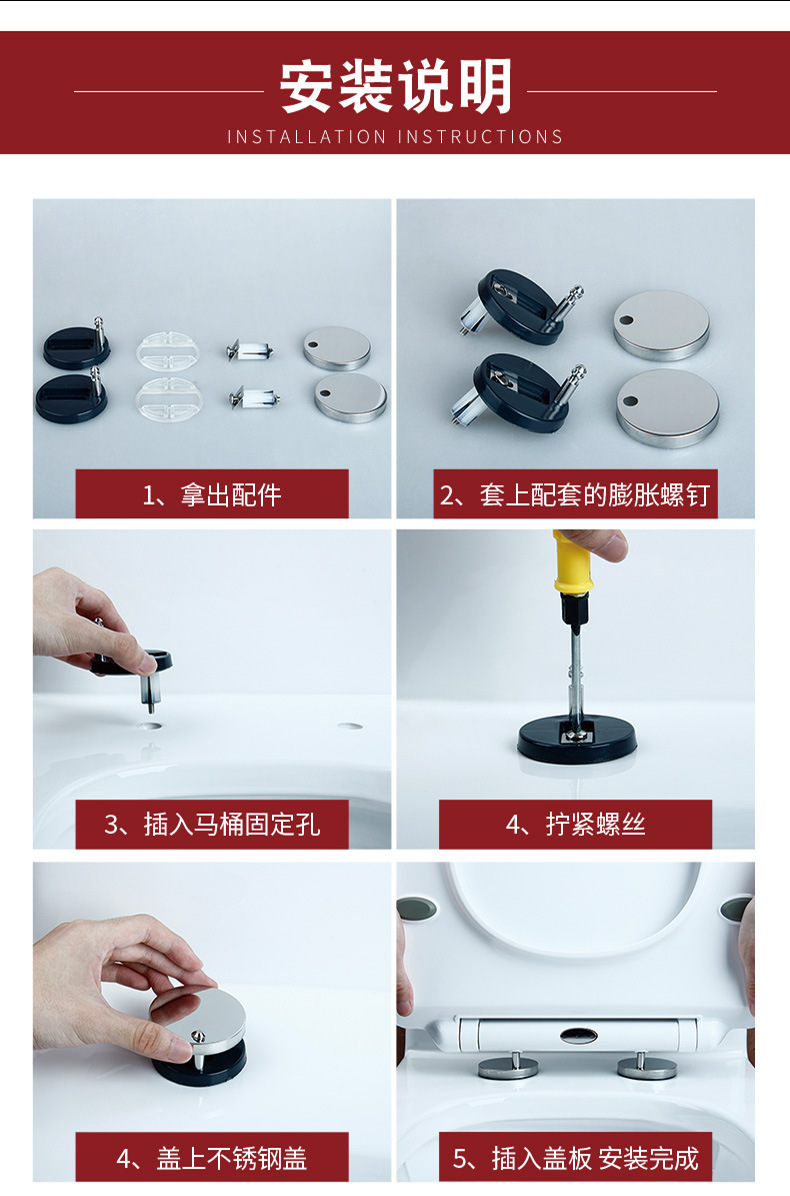 安装说明
INSTALLATION INSTRUCTIONS

1、拿出配件

2、套上配套的膨胀螺钉

3、插入马桶固定孔

4、拧紧螺丝

4、盖上不锈钢盖

5、插入盖板 安装完成