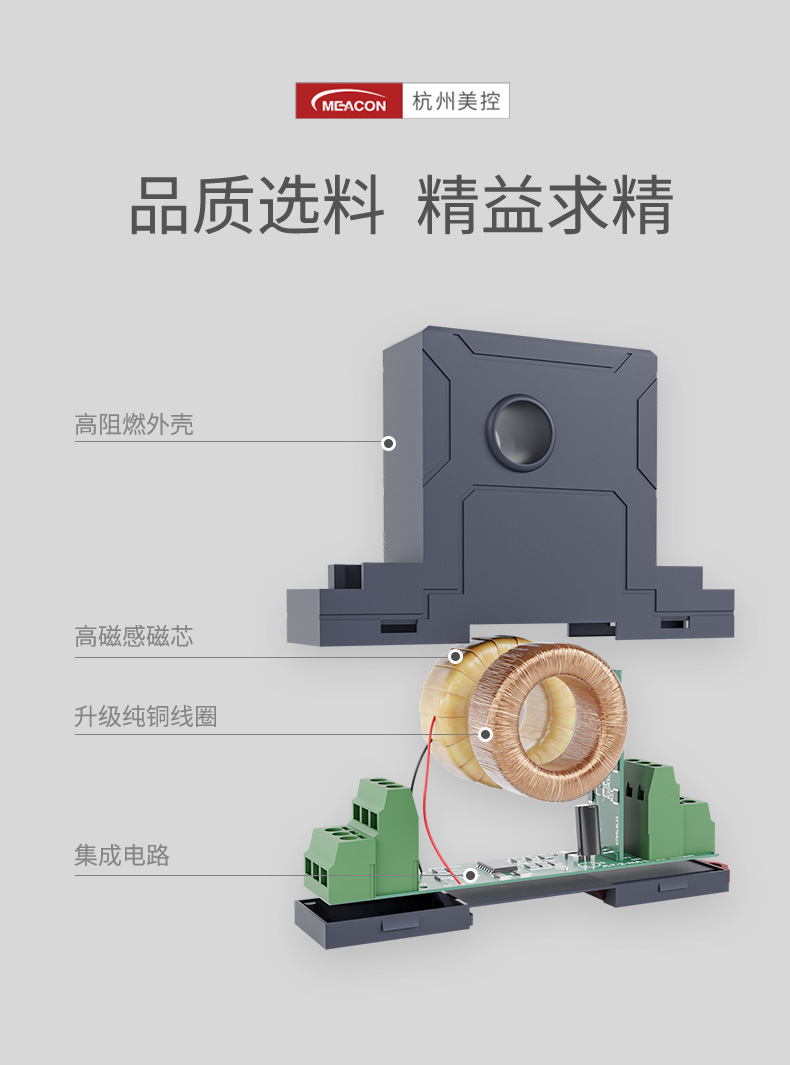 MEACON 杭州美控

品质选料 精益求精

高阻燃外壳

高磁感磁芯

升级纯铜线圈

集成电路