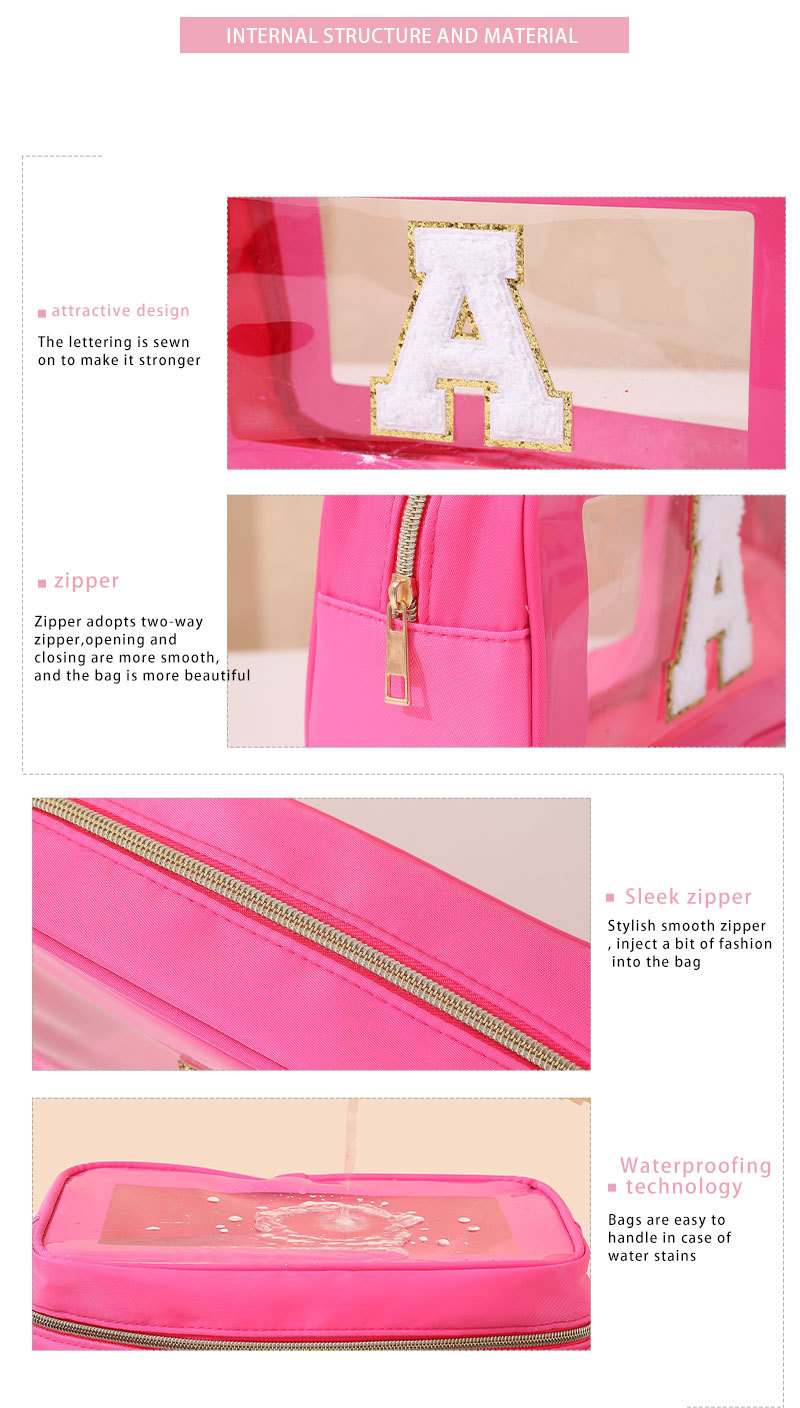 INTERNAL STRUCTURE AND MATERIAL

attractive design

The lettering is sewn on to make it stronger

A

zipper

Zipper adopts two-way zipper,opening and closing are more smooth, and the bag is more beautiful

A

Sleek zipper

Stylish smooth zipper , inject a bit of fashion into the bag

Waterproofing technology

Bags are easy to handle in case of water stains