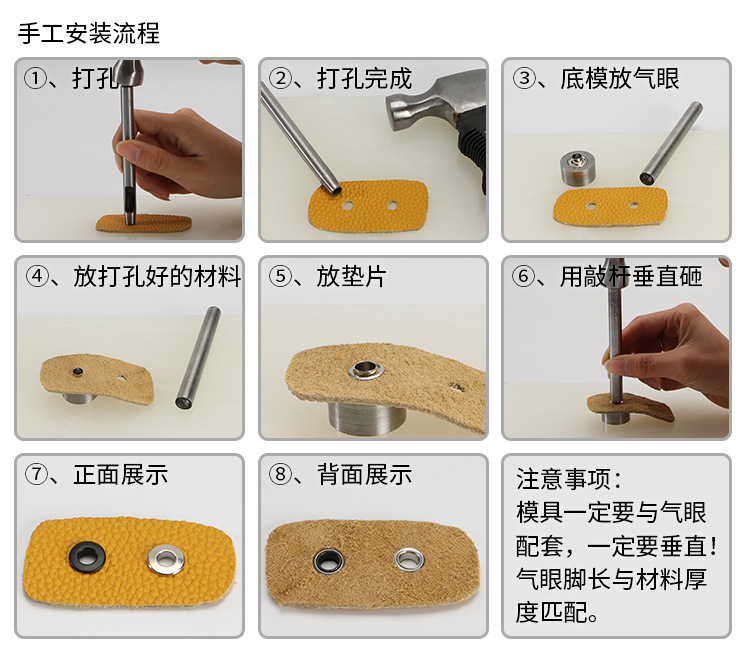 手工安装流程

①、打孔

②、打孔完成

③、底模放气眼

④、放打孔好的材料

⑤、放垫片

⑥、用敲杆垂直砸

⑦、正面展示

⑧、背面展示

注意事项：
模具一定要与气眼配套，一定要垂直！气眼脚长与材料厚度匹配。