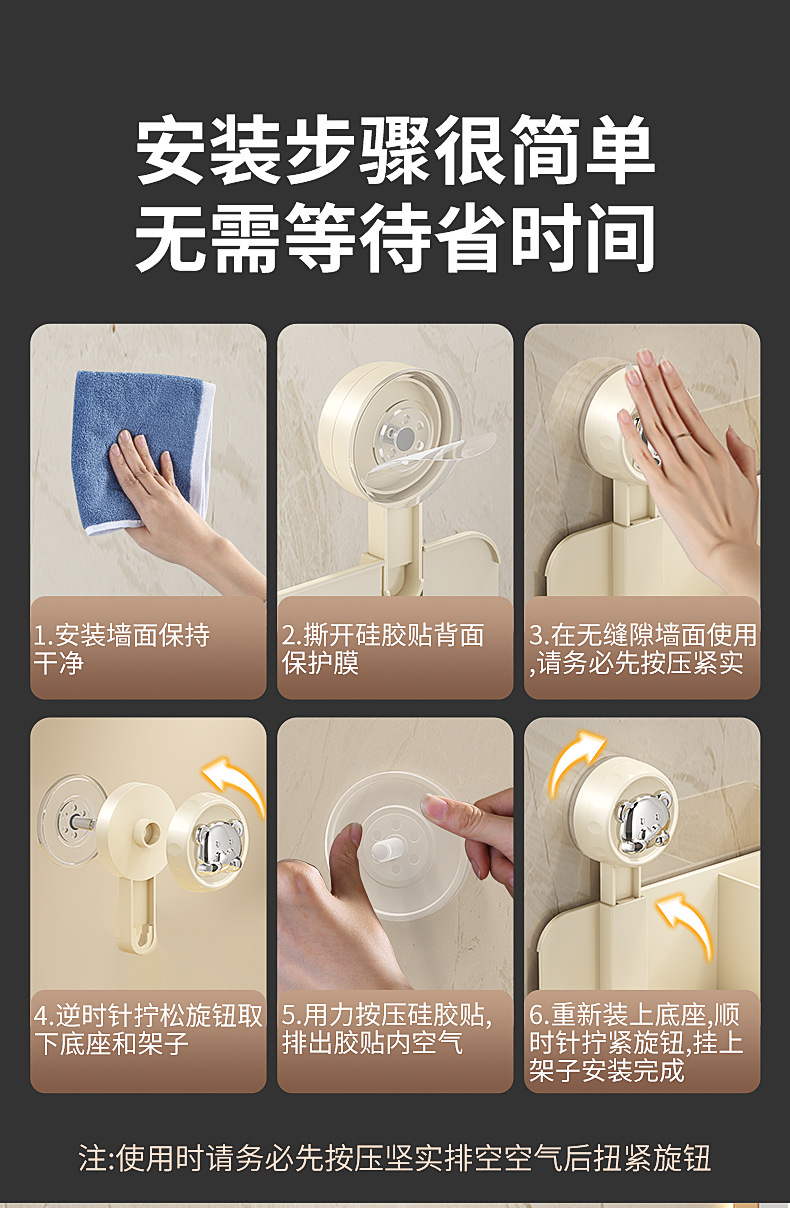 安装步骤很简单
无需等待省时间

1.安装墙面保持干净

2.撕开硅胶贴背面保护膜

3.在无缝隙墙面使用,请务必先按压紧实

4.逆时针拧松旋钮取下底座和架子

5.用力按压硅胶贴,排出胶贴内空气

6.重新装上底座,顺时针拧紧旋钮,挂上架子安装完成

注:使用时请务必先按压坚实排空空气后扭紧旋钮