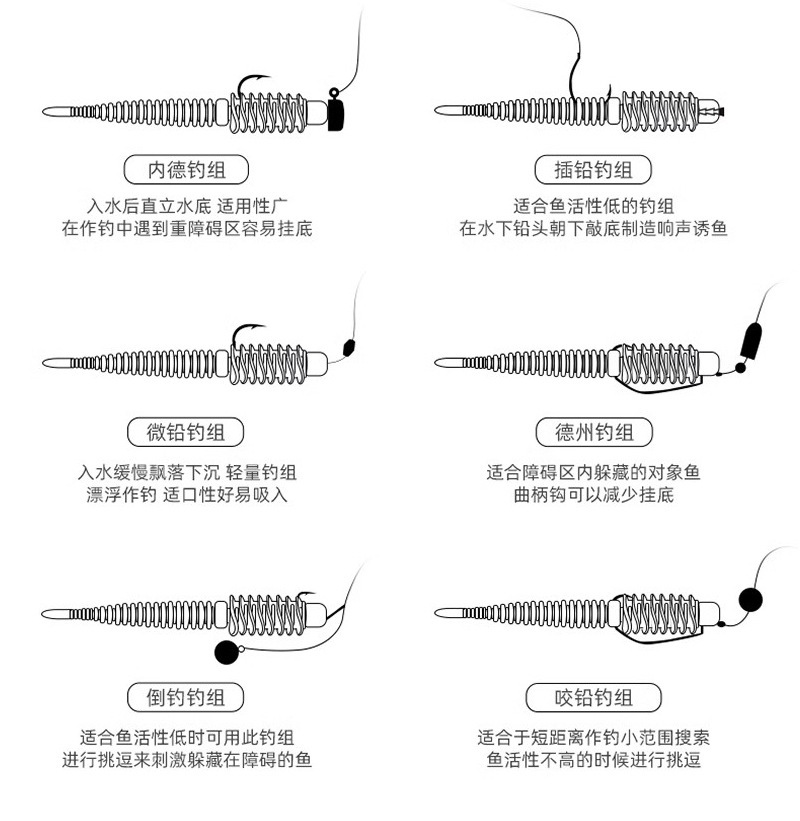 内德钓组

入水后直立水底 适用性广
在作钓中遇到重障碍区容易挂底

插铅钓组

适合鱼活性低的钓组
在水下铅头朝下敲底制造响声诱鱼

微铅钓组

入水缓慢飘落下沉 轻量钓组
漂浮作钓 适口性好易吸入

德州钓组

适合障碍区内躲藏的对象鱼
曲柄钩可以减少挂底

倒钓钓组

适合鱼活性低时可用此钓组
进行挑逗来刺激躲藏在障碍的鱼

咬铅钓组

适合于短距离作钓小范围搜索
鱼活性不高的时候进行挑逗