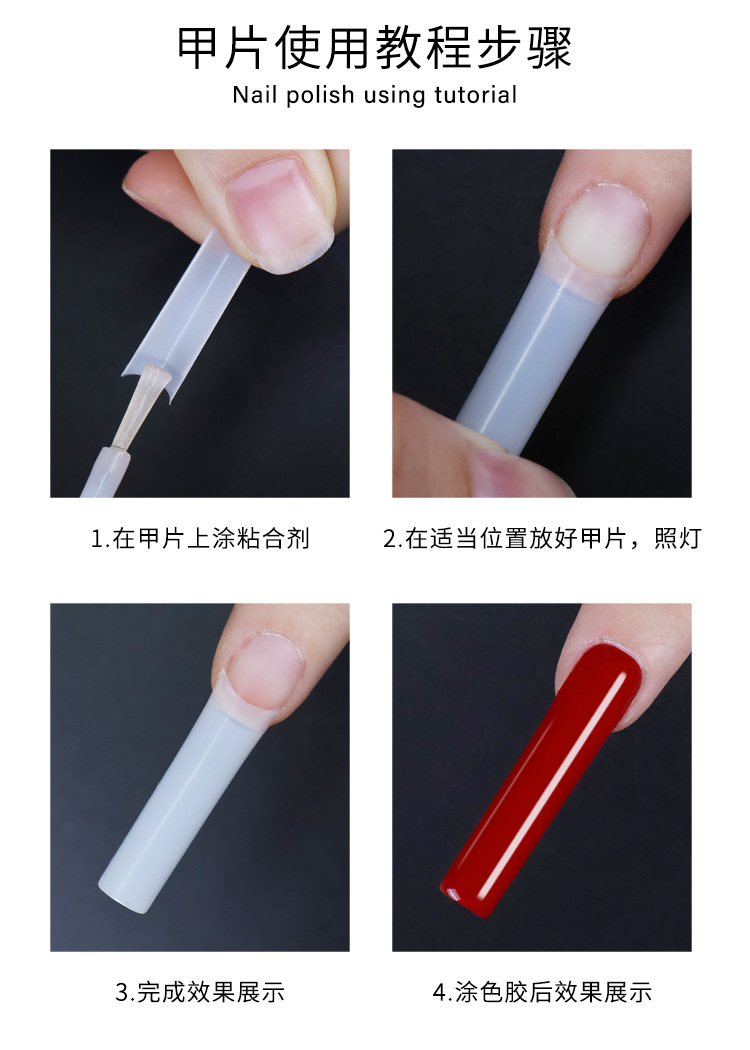 甲片使用教程步骤
Nail polish using tutorial

1.在甲片上涂粘合剂

2.在适当位置放好甲片，照灯

3.完成效果展示

4.涂色胶后效果展示