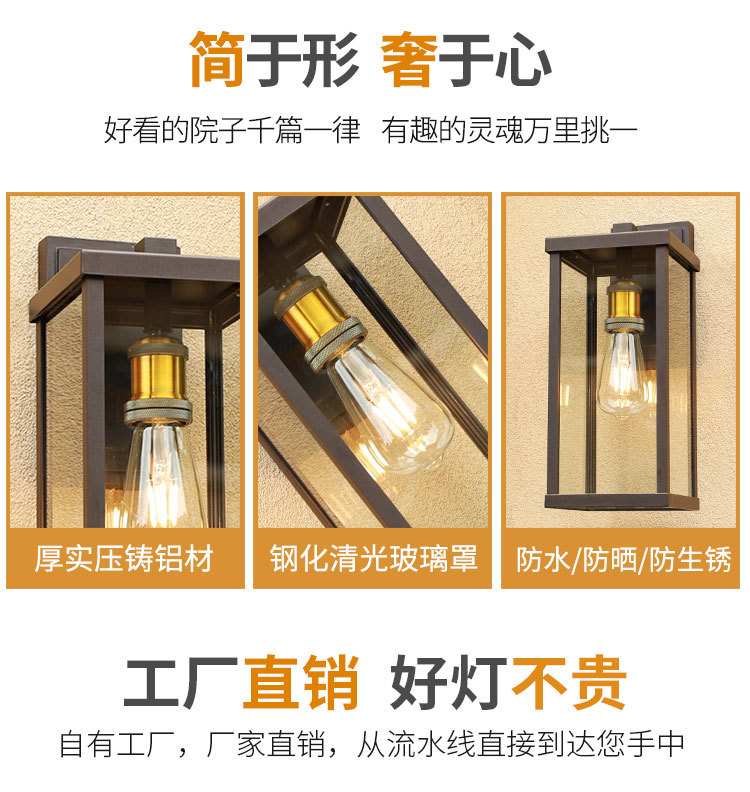 简于形 奢于心

好看的院子千篇一律 有趣的灵魂万里挑一

厚实压铸铝材

钢化清光玻璃罩

防水/防晒/防生锈

工厂直销 好灯不贵

自有工厂，厂家直销，从流水线直接到达您手中