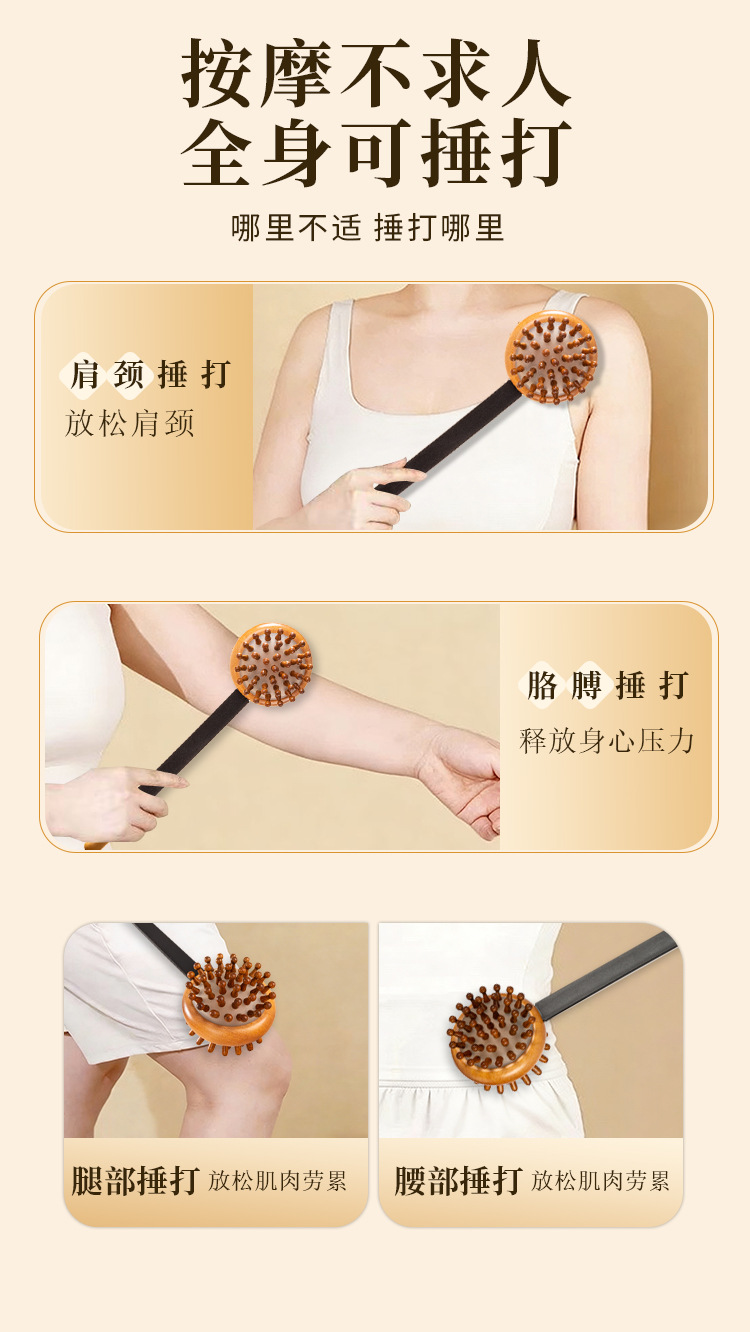 按摩不求人
全身可捶打

哪里不适 捶打哪里

肩颈捶打
放松肩颈

胳膊捶打
释放身心压力

腿部捶打 放松肌肉劳累

腰部捶打 放松肌肉劳累