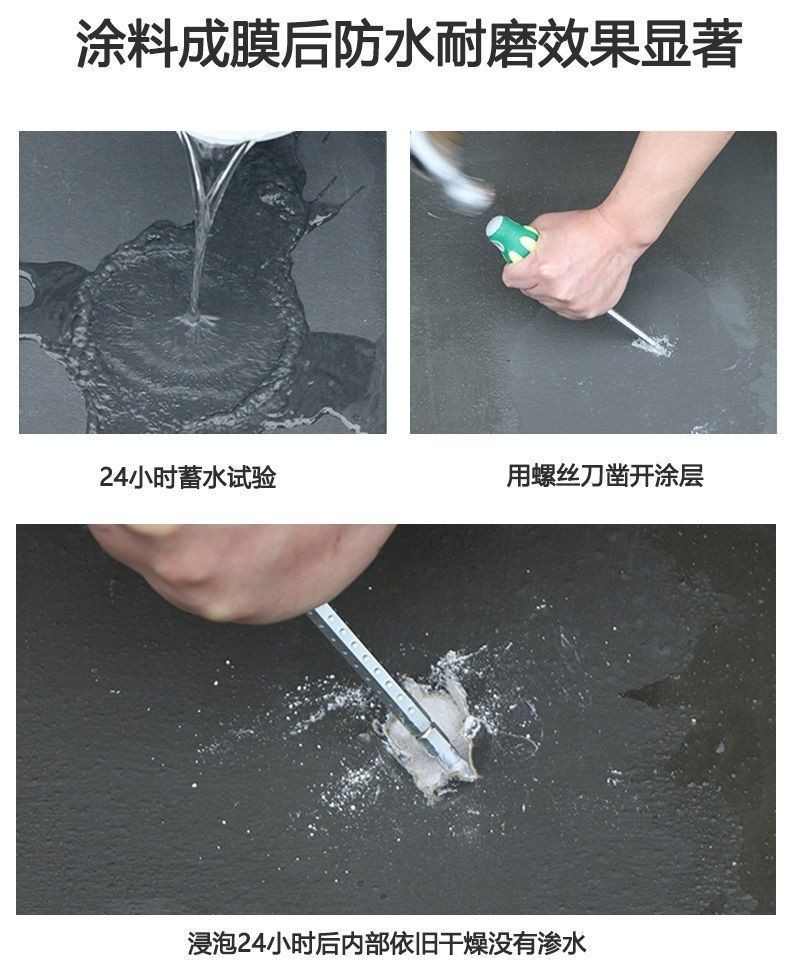 涂料成膜后防水耐磨效果显著

24小时蓄水试验

用螺丝刀凿开涂层

浸泡24小时后内部依旧干燥没有渗水