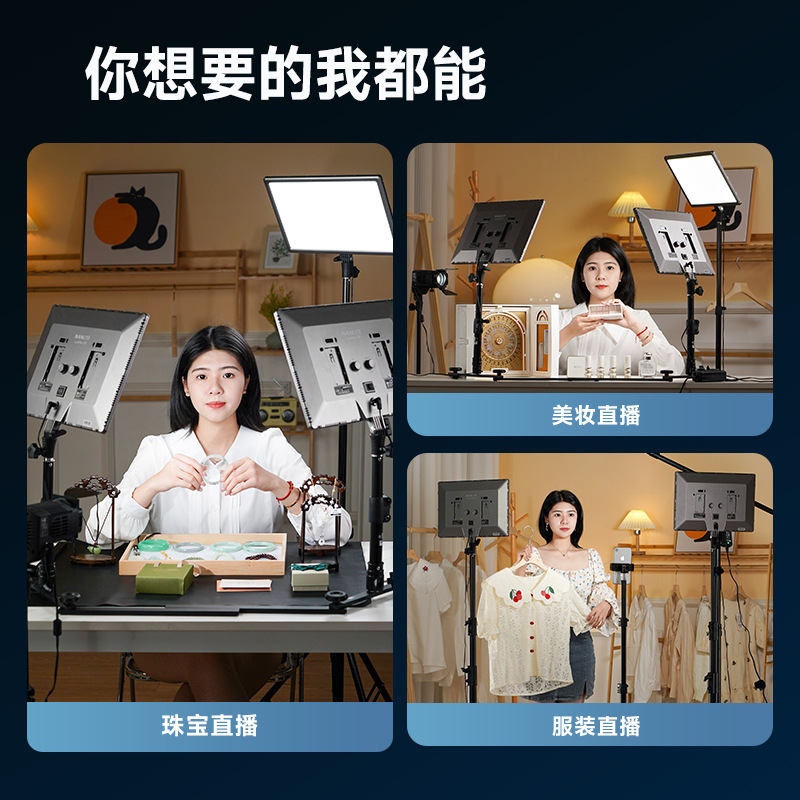 你想要的我都能

珠宝直播

美妆直播

服装直播