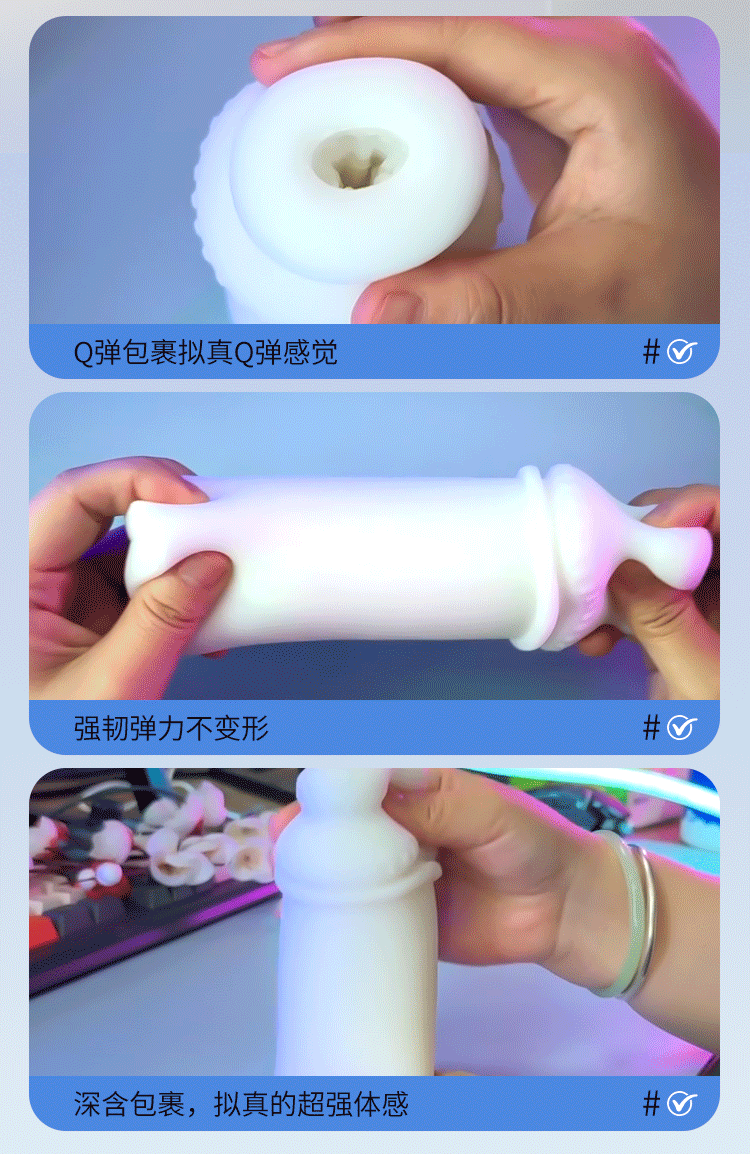 Q弹包裹拟真Q弹感觉

#

强韧弹力不变形

#

深含包裹，拟真的超强体感

#