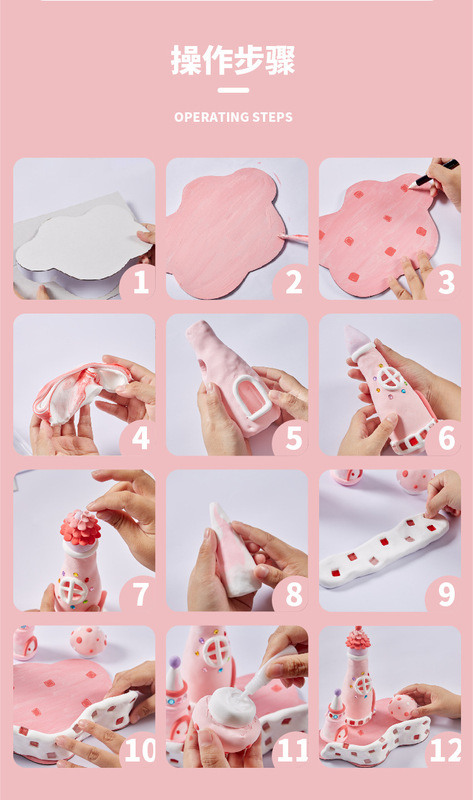 操作步骤

OPERATING STEPS

1

2

3

4

5

6

7

8

9

10

11

12