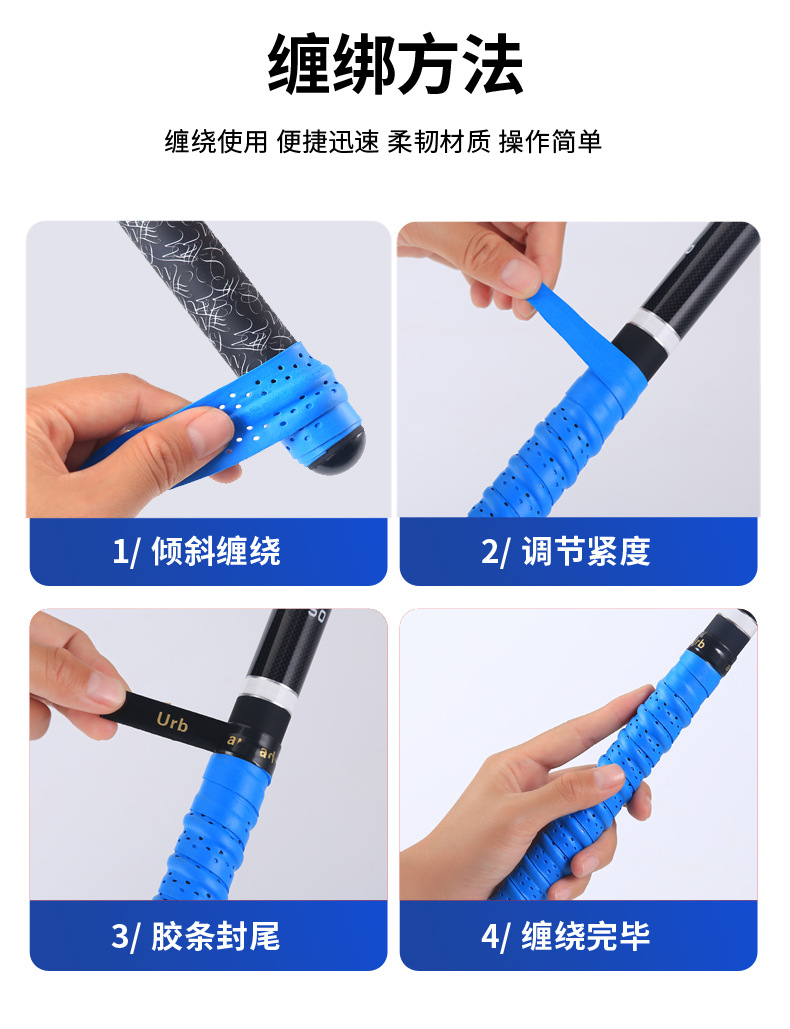 缠绑方法

缠绕使用 便捷迅速 柔韧材质 操作简单

1/ 倾斜缠绕

2/ 调节紧度

Urb

3/ 胶条封尾

4/ 缠绕完毕