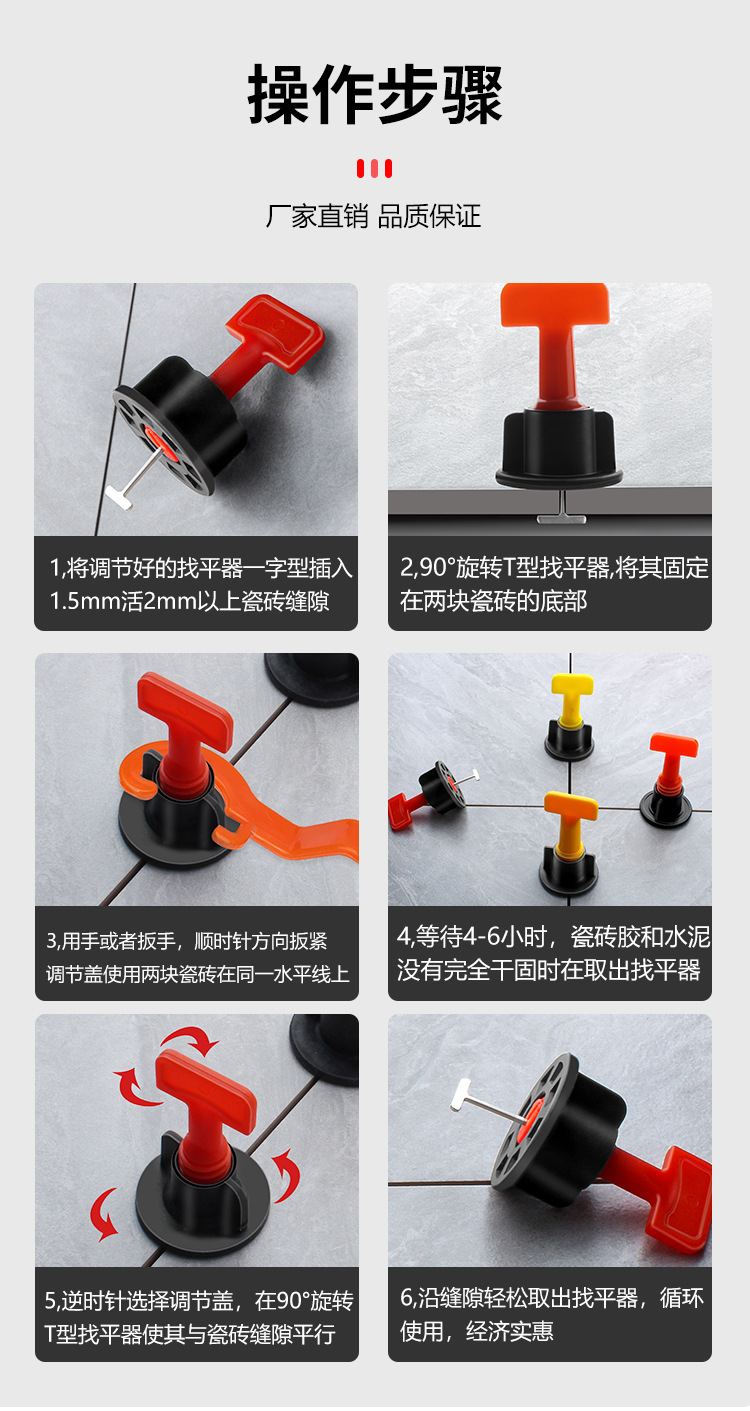 操作步骤

厂家直销 品质保证

1,将调节好的找平器一字型插入1.5mm活2mm以上瓷砖缝隙

2,90°旋转T型找平器,将其固定在两块瓷砖的底部

3,用手或者扳手，顺时针方向扳紧调节盖使用两块瓷砖在同一水平线上

4,等待4-6小时，瓷砖胶和水泥没有完全干固时在取出找平器

5,逆时针选择调节盖，在90°旋转T型找平器使其与瓷砖缝隙平行

6,沿缝隙轻松取出找平器，循环使用，经济实惠