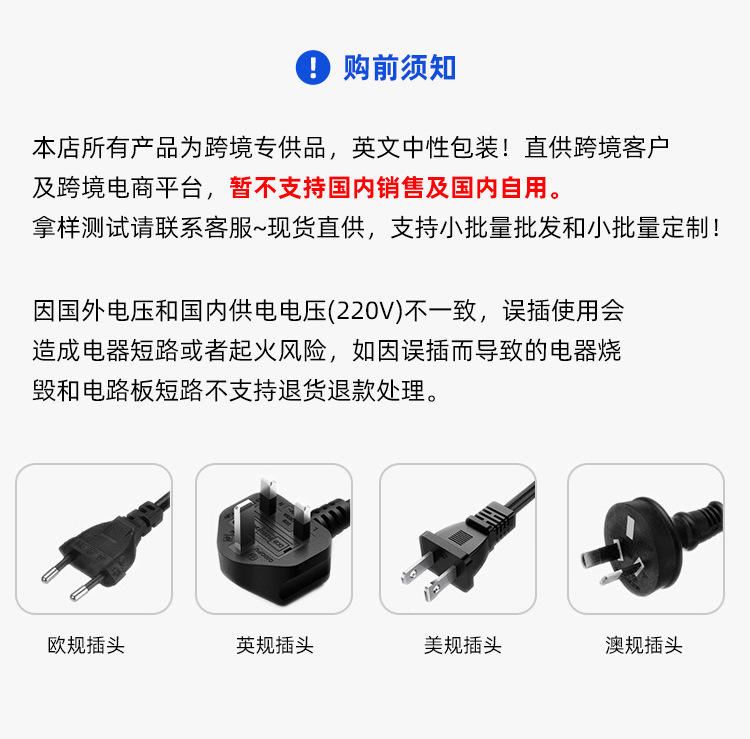 购前须知

本店所有产品为跨境专供品，英文中性包装！直供跨境客户及跨境电商平台，暂不支持国内销售及国内自用。
拿样测试请联系客服~现货直供，支持小批量批发和小批量定制！

因国外电压和国内供电电压(220V)不一致，误插使用会造成电器短路或者起火风险，如因误插而导致的电器烧毁和电路板短路不支持退货退款处理。

欧规插头

英规插头

美规插头

澳规插头