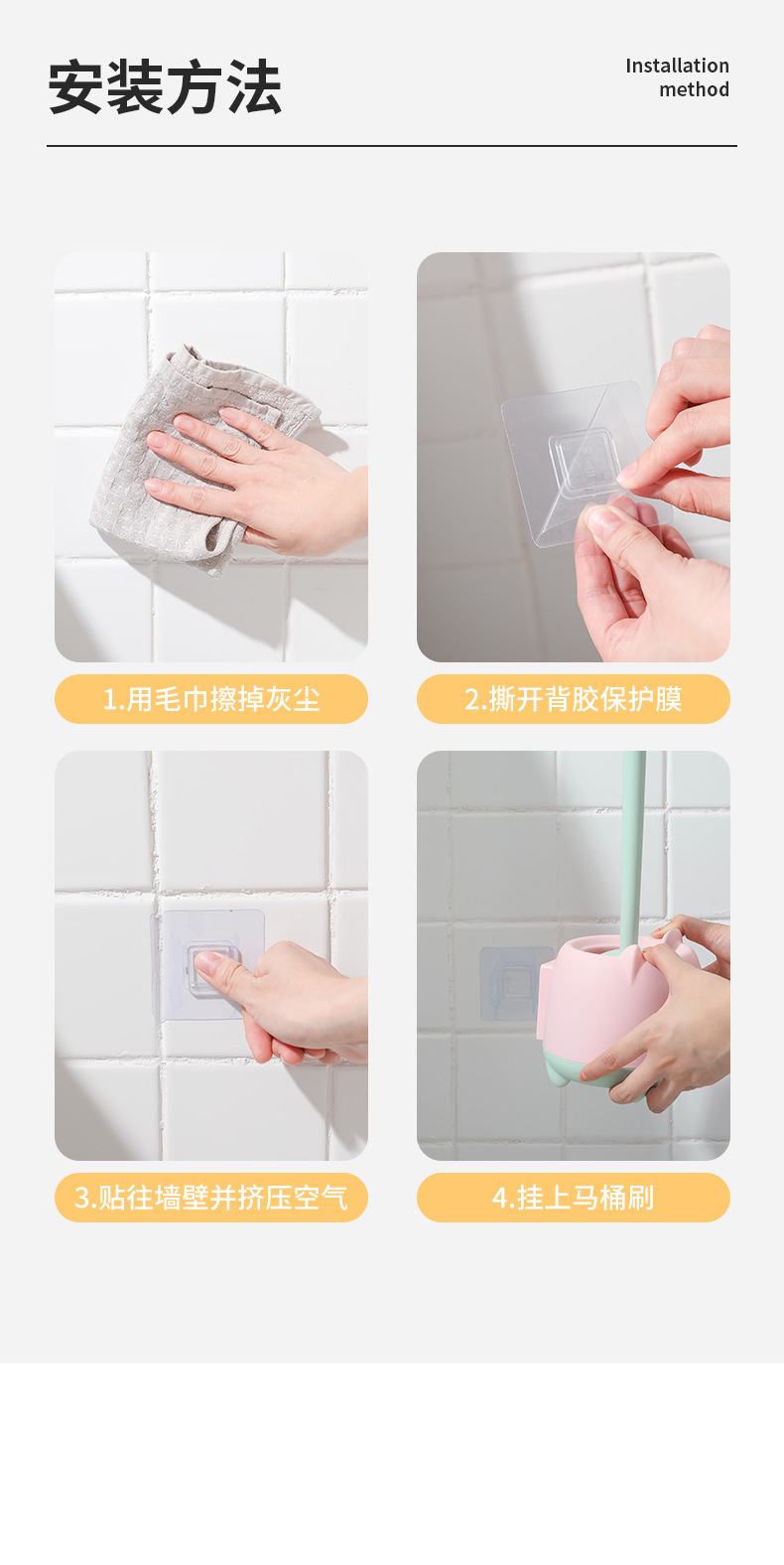 安装方法

Installation method

1.用毛巾擦掉灰尘

2.撕开背胶保护膜

3.贴往墙壁并挤压空气

4.挂上马桶刷