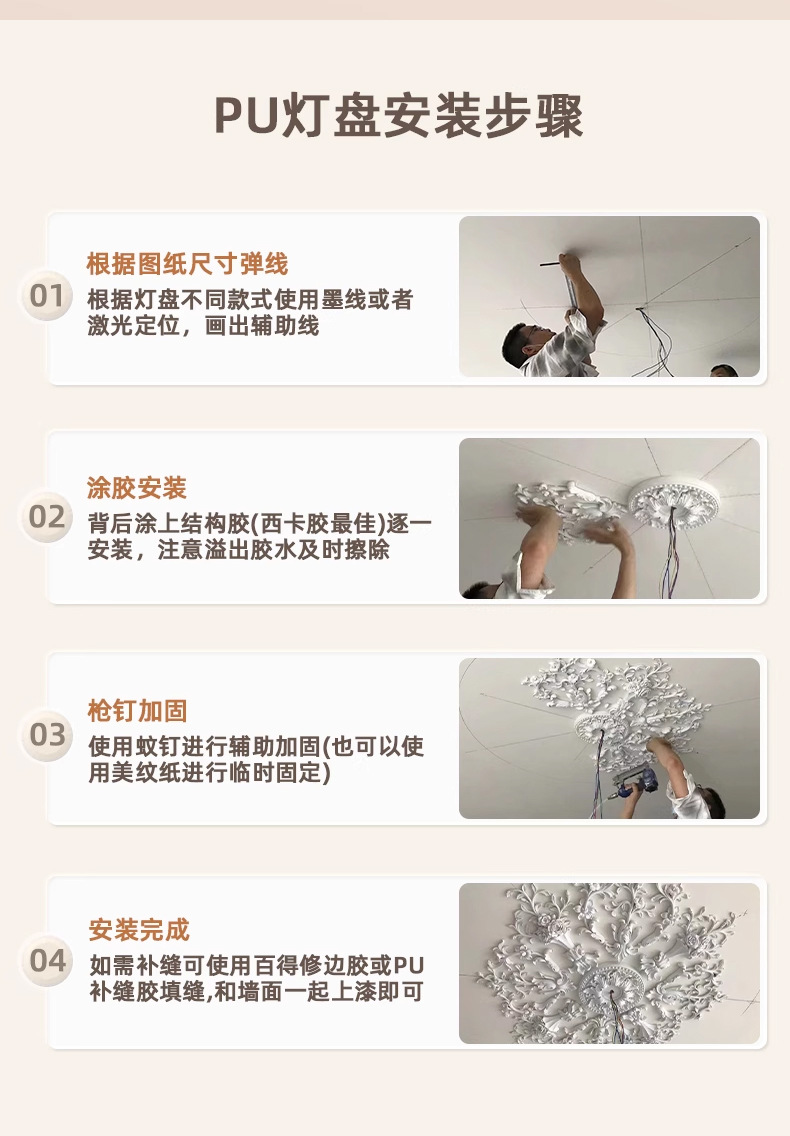 PU灯盘安装步骤

01
根据图纸尺寸弹线
根据灯盘不同款式使用墨线或者激光定位，画出辅助线

02
涂胶安装
背后涂上结构胶(西卡胶最佳)逐一安装，注意溢出胶水及时擦除

03
枪钉加固
使用蚊钉进行辅助加固(也可以使用美纹纸进行临时固定)

04
安装完成
如需补缝可使用百得修边胶或PU补缝胶填缝,和墙面一起上漆即可