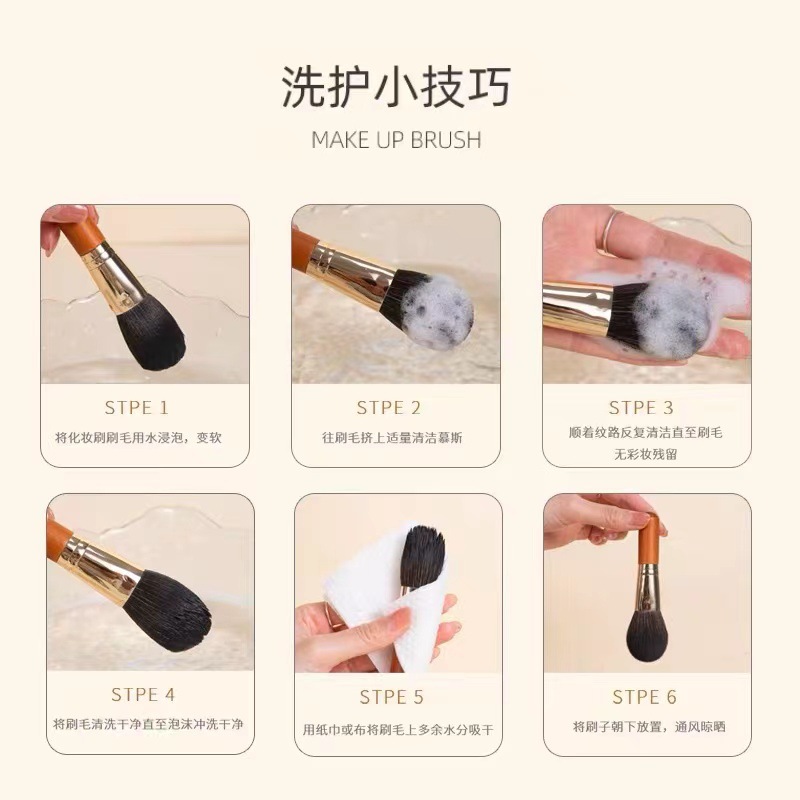 洗护小技巧

MAKE UP BRUSH

STPE 1
将化妆刷刷毛用水浸泡，变软

STPE 2
往刷毛挤上适量清洁慕斯

STPE 3
顺着纹路反复清洁直至刷毛无彩妆残留

STPE 4
将刷毛清洗干净直至泡沫冲洗干净

STPE 5
用纸巾或布将刷毛上多余水分吸干

STPE 6
将刷子朝下放置，通风晾晒