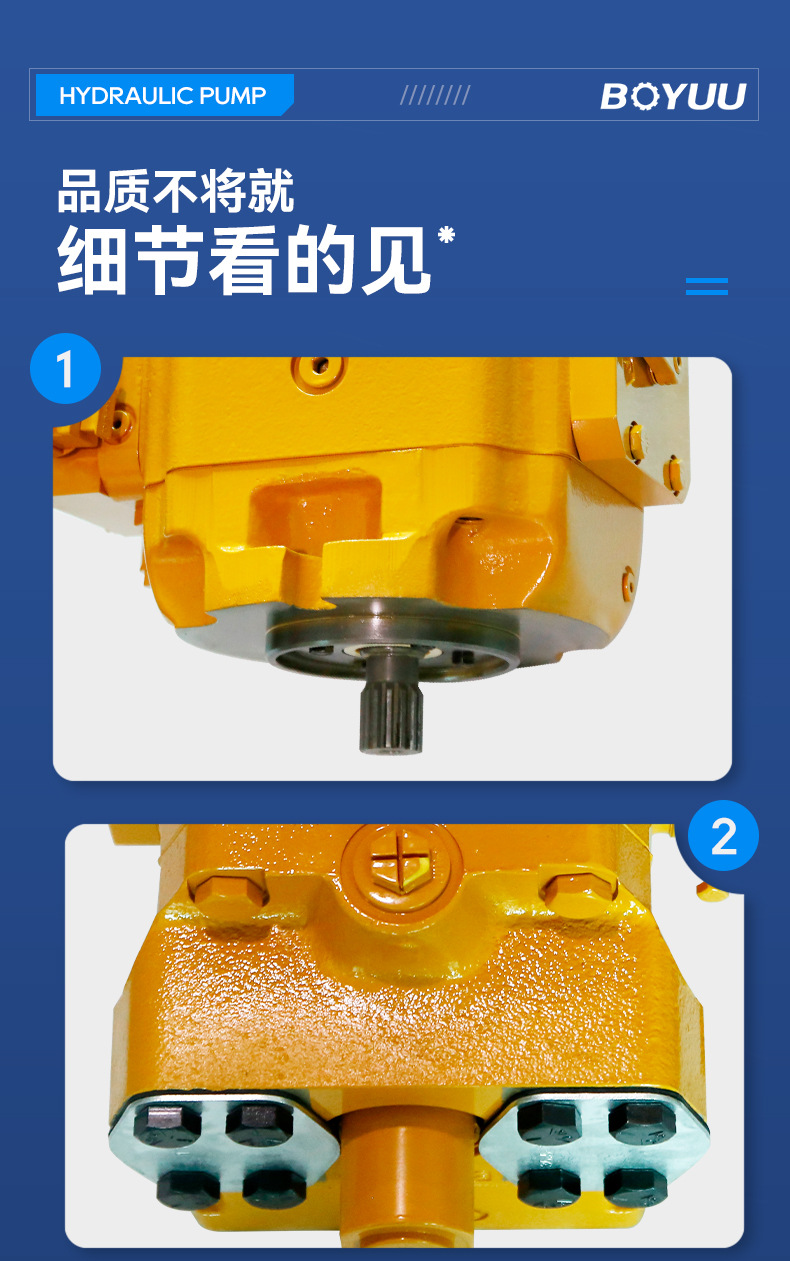 HYDRAULIC PUMP

////////

BOYUU

品质不将就

细节看的见*

1

2