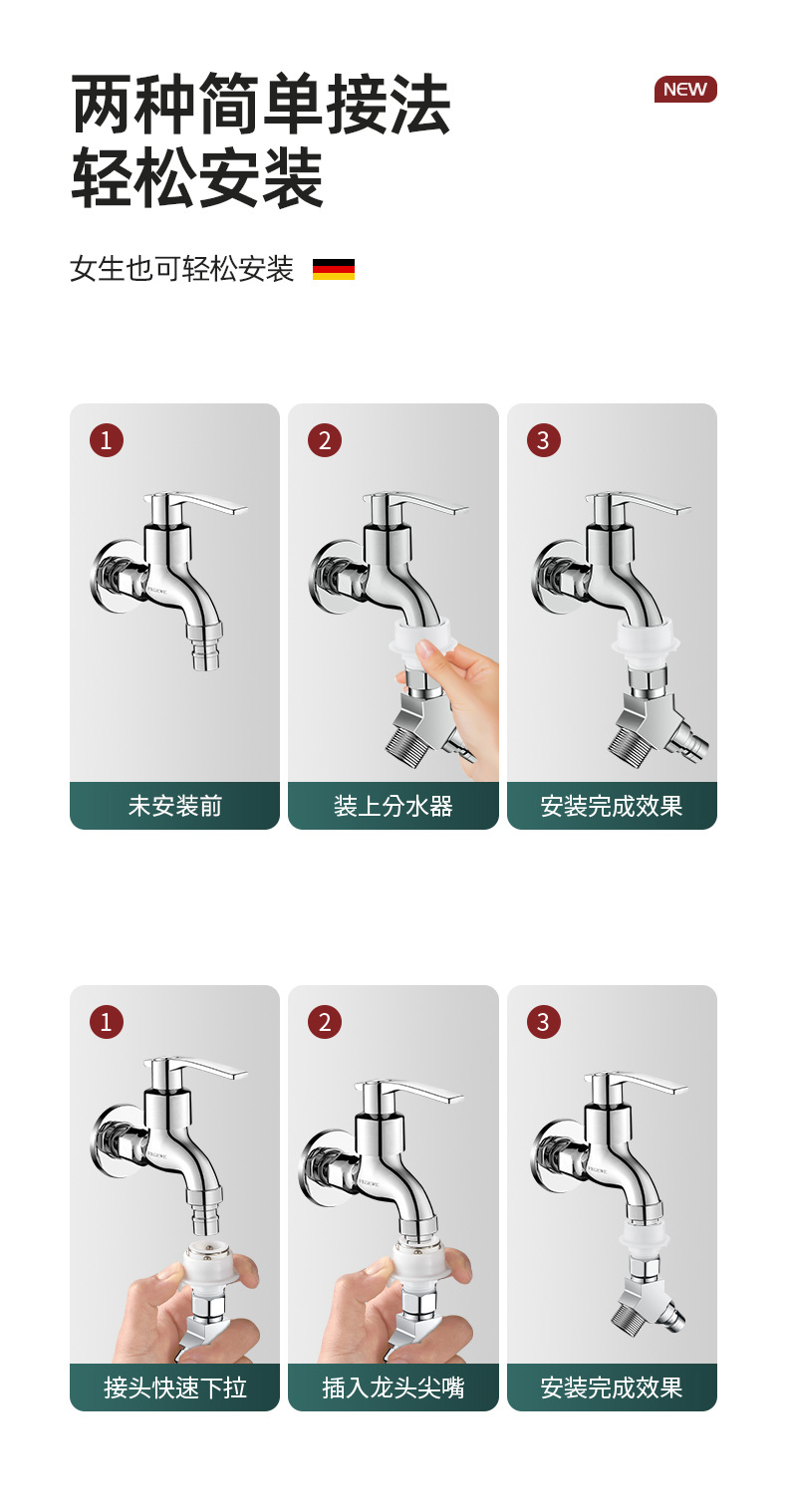 两种简单接法
轻松安装

NEW

女生也可轻松安装

1

未安装前

2

装上分水器

3

安装完成效果

1

接头快速下拉

2

插入龙头尖嘴

3

安装完成效果