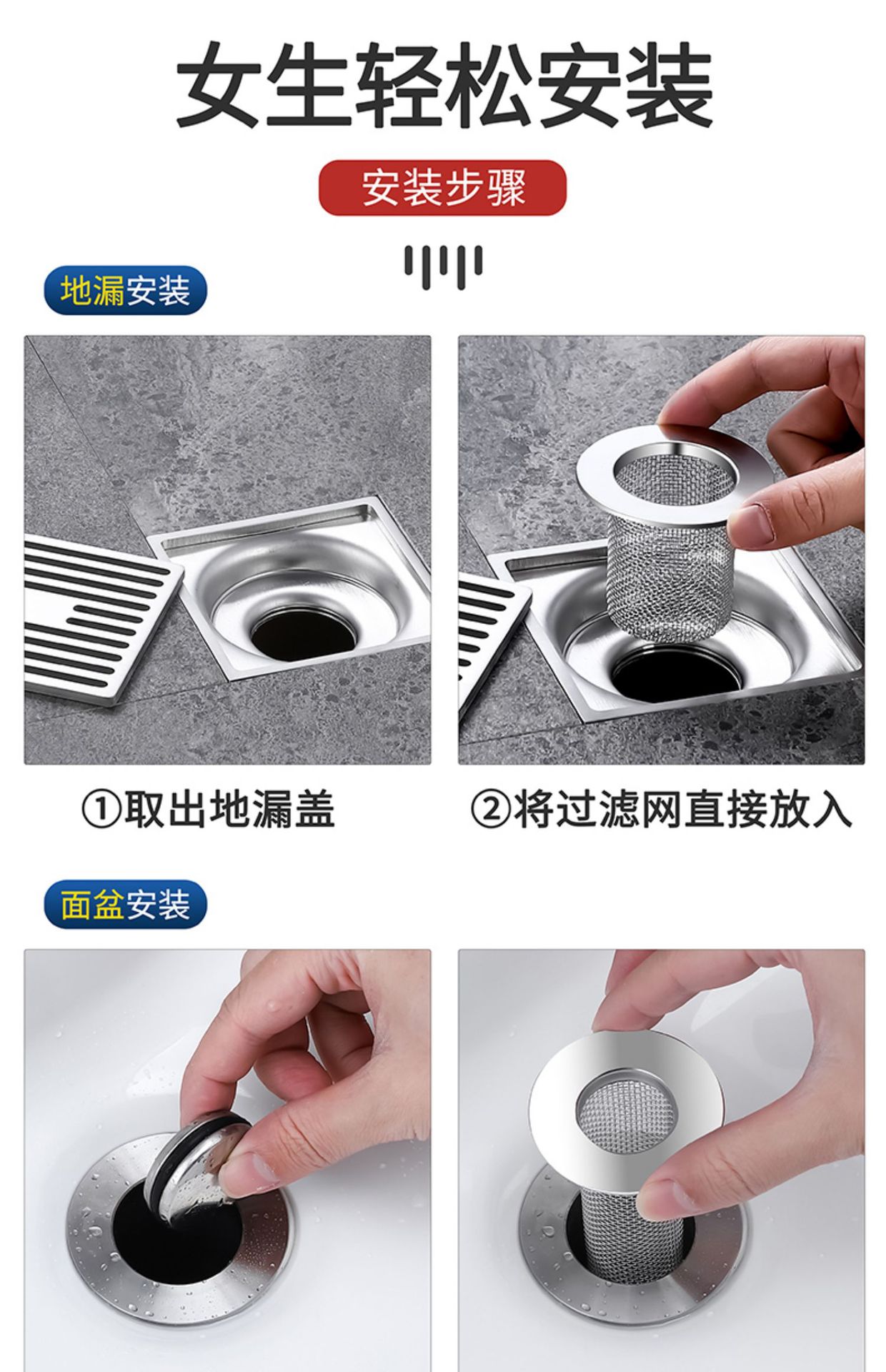 女生轻松安装

安装步骤

地漏安装

①取出地漏盖

②将过滤网直接放入

面盆安装