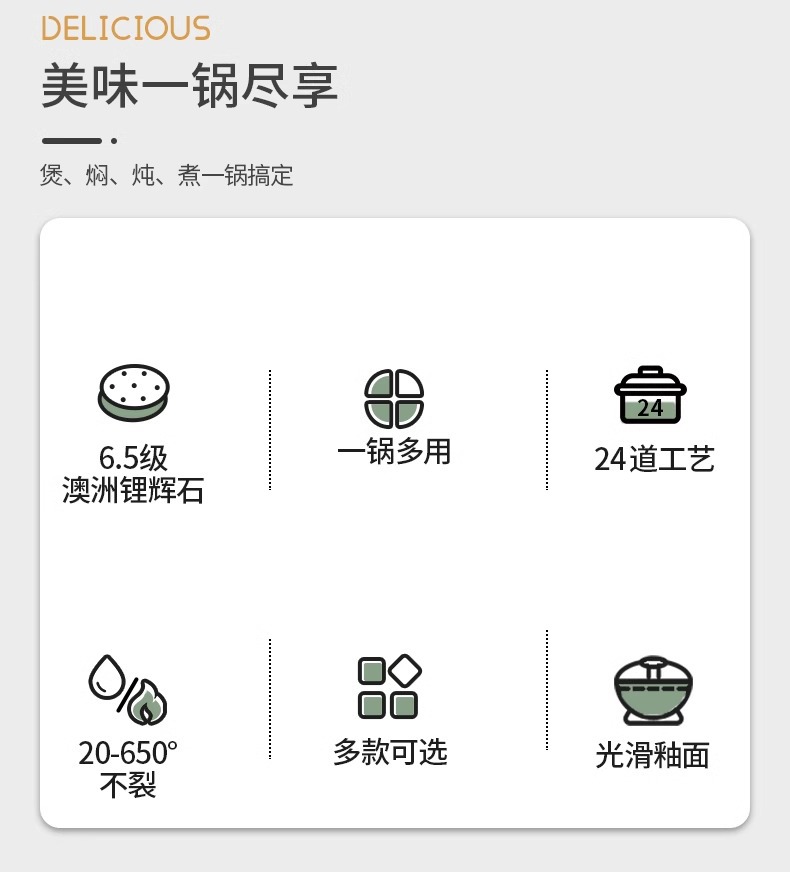 DELICIOUS

美味一锅尽享

煲、焖、炖、煮一锅搞定

6.5级
澳洲锂辉石

一锅多用

24

24道工艺

20-650°
不裂

多款可选

光滑釉面