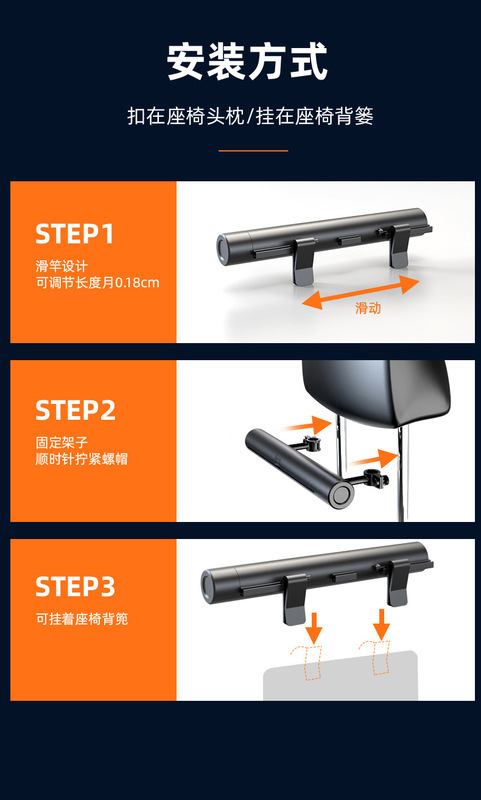 安装方式

扣在座椅头枕/挂在座椅背篓

STEP1

滑竿设计
可调节长度月0.18cm

滑动

STEP2

固定架子
顺时针拧紧螺帽

STEP3

可挂着座椅背篼