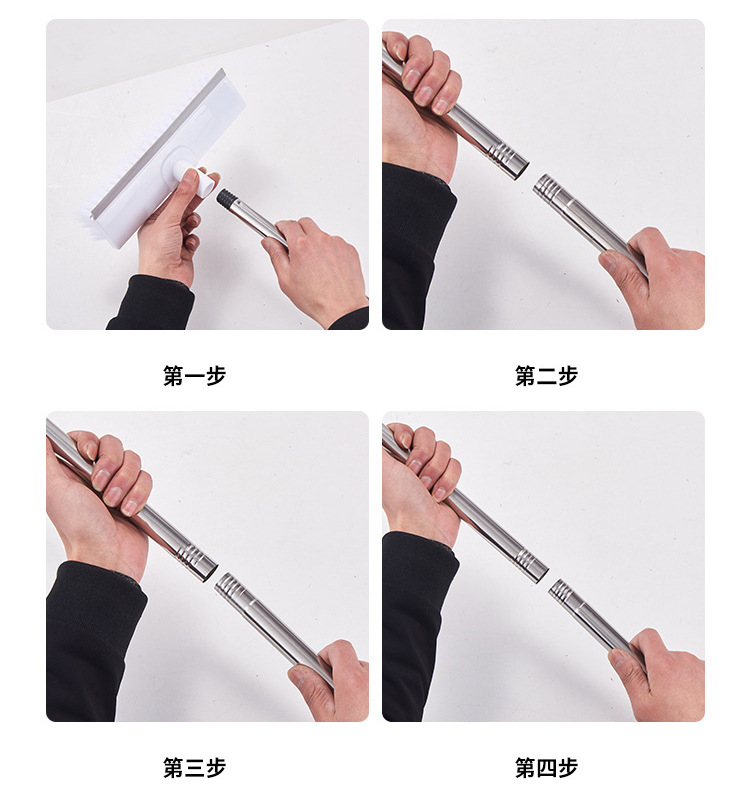 第一步

第二步

第三步

第四步