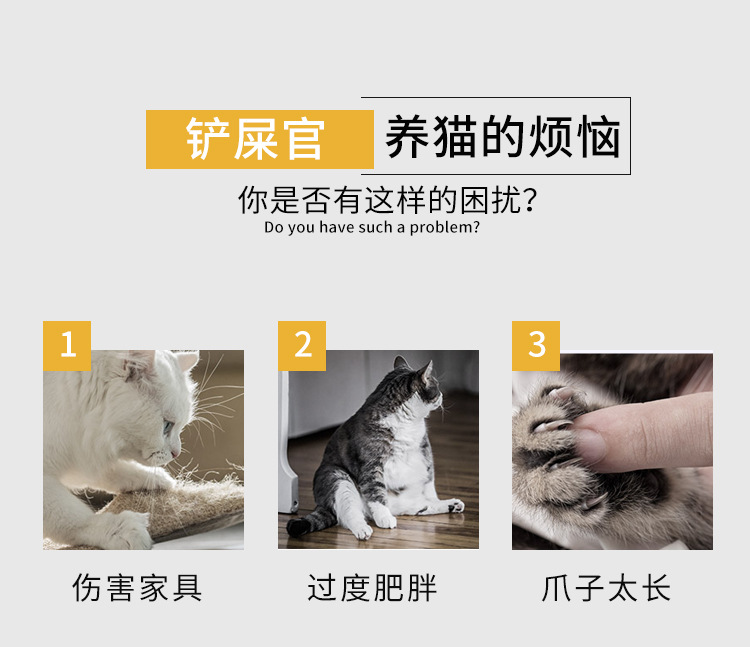 铲屎官 养猫的烦恼

你是否有这样的困扰?
Do you have such a problem?

1

伤害家具

2

过度肥胖

3

爪子太长