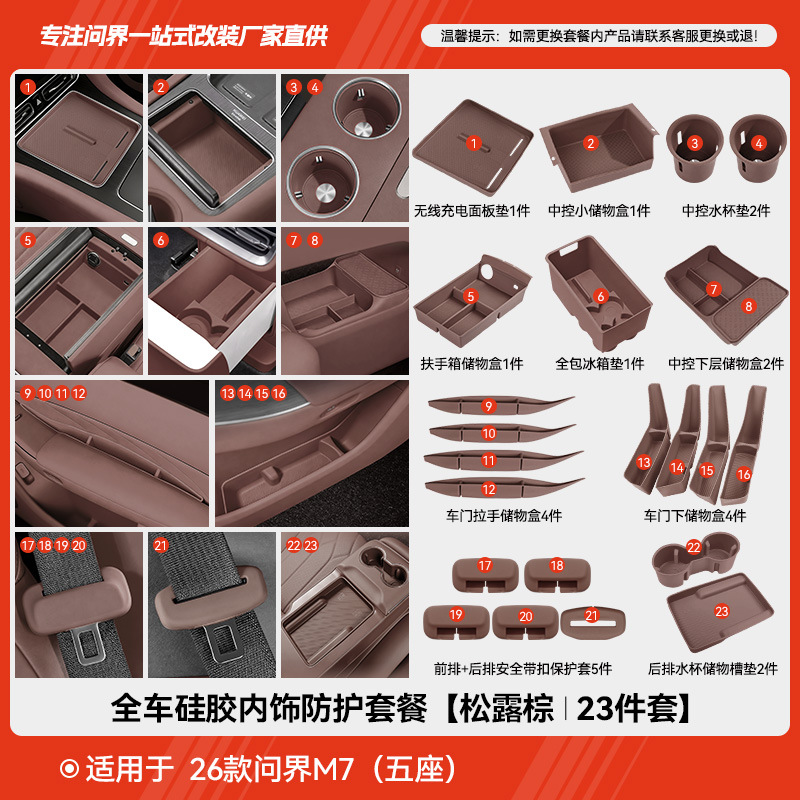 专注问界一站式改装厂家直供

温馨提示：如需更换套餐内产品请联系客服更换或退！

1 2 3 4 5 6 7 8 9 10 11 12 13 14 15 16 17 18 19 20 21 22 23

1 无线充电面板垫1件

2 中控小储物盒1件

3 4 中控水杯垫2件

5 扶手箱储物盒1件

6 全包冰箱垫1件

7 8 中控下层储物盒2件

9 10 11 12 车门拉手储物盒4件

13 14 15 16 车门下储物盒4件

17 18 19 20 21 前排+后排安全带扣保护套5件

22 23 后排水杯储物槽垫2件

全车硅胶内饰防护套餐【松露棕 | 23件套】

适用于 26款问界M7（五座）