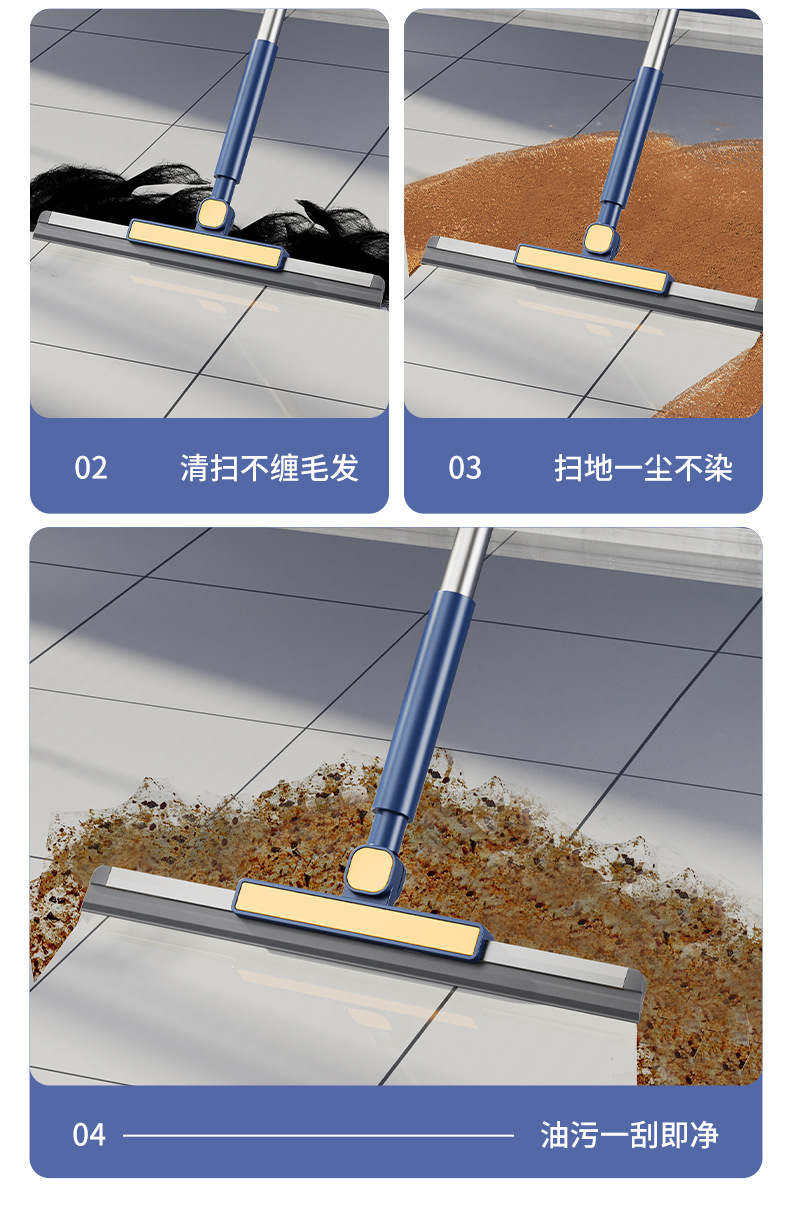 02 清扫不缠毛发

03 扫地一尘不染

04 油污一刮即净