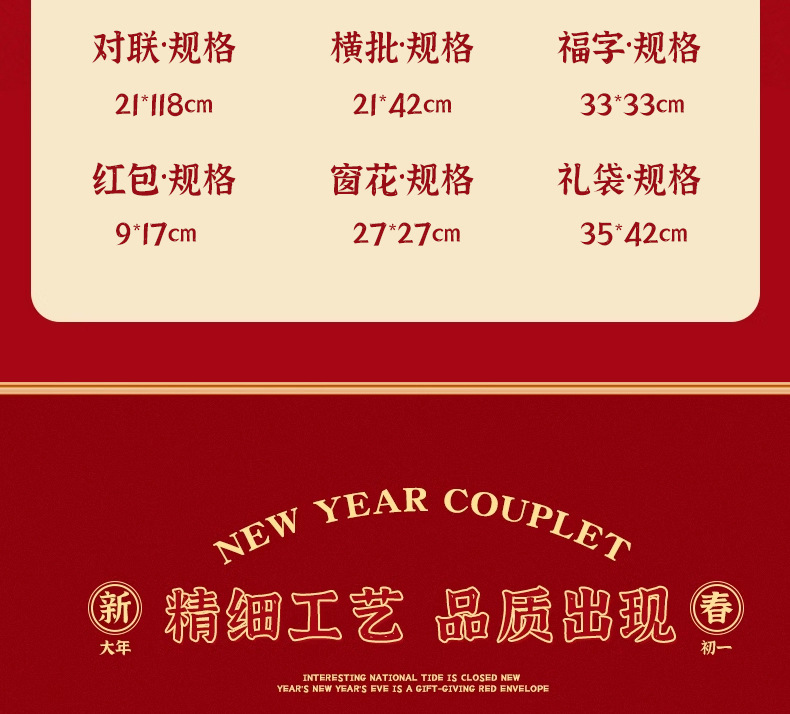 对联·规格
21*118cm

横批·规格
21*42cm

福字·规格
33*33cm

红包·规格
9*17cm

窗花·规格
27*27cm

礼袋·规格
35*42cm

NEW YEAR COUPLET

新
大年

精细工艺 品质出现

春
初一

INTERESTING NATIONAL TIDE IS CLOSED NEW YEAR'S NEW YEAR'S EVE IS A GIFT-GIVING RED ENVELOPE