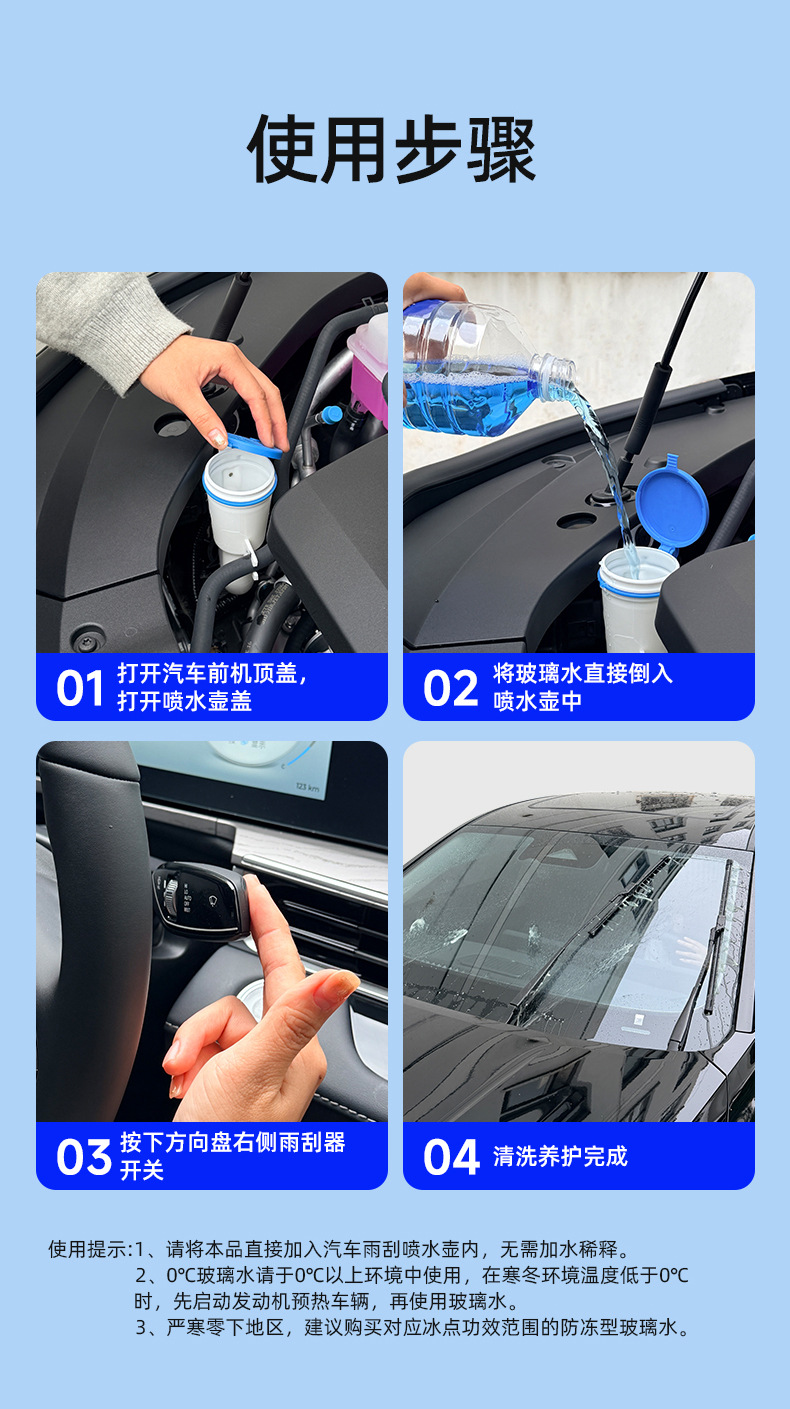 使用步骤

01 打开汽车前机顶盖，打开喷水壶盖

02 将玻璃水直接倒入喷水壶中

123 km

03 按下方向盘右侧雨刮器开关

04 清洗养护完成

使用提示:1、请将本品直接加入汽车雨刮喷水壶内，无需加水稀释。
2、0℃玻璃水请于0℃以上环境中使用，在寒冬环境温度低于0℃时，先启动发动机预热车辆，再使用玻璃水。
3、严寒零下地区，建议购买对应冰点功效范围的防冻型玻璃水。