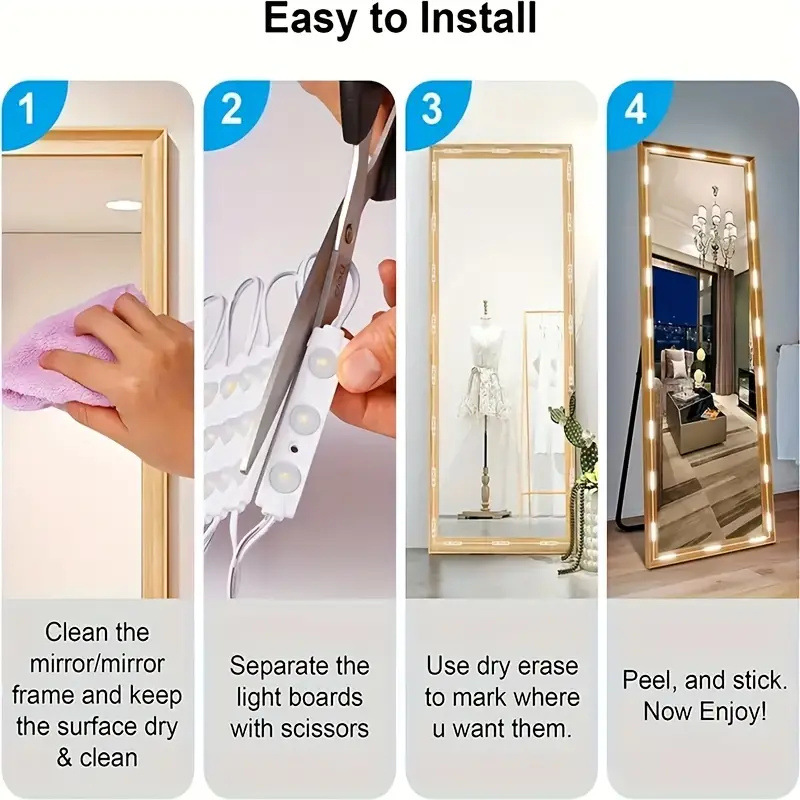 Easy to Install

1

Clean the mirror/mirror frame and keep the surface dry & clean

2

Separate the light boards with scissors

3

Use dry erase to mark where u want them.

4

Peel, and stick. Now Enjoy!