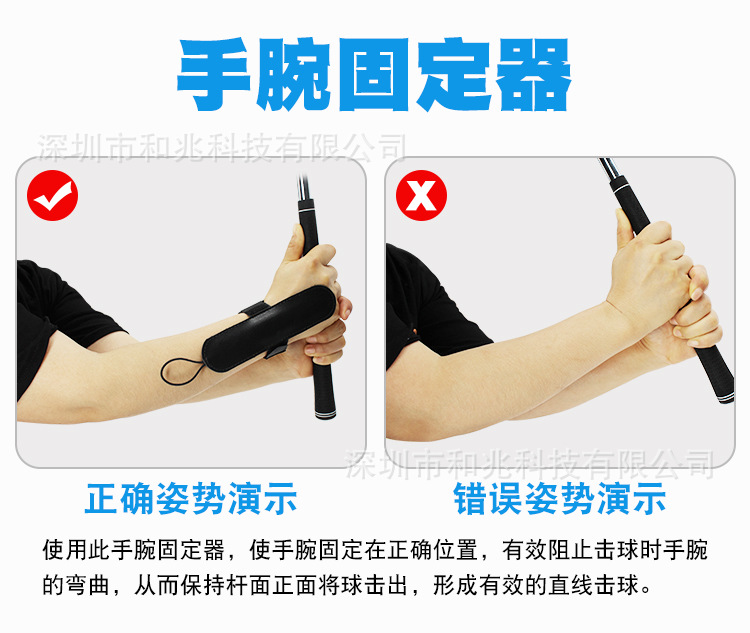 手腕固定器

深圳市和兆科技有限公司

深圳市和兆科技有限公司

正确姿势演示

错误姿势演示

使用此手腕固定器，使手腕固定在正确位置，有效阻止击球时手腕的弯曲，从而保持杆面正面将球击出，形成有效的直线击球。