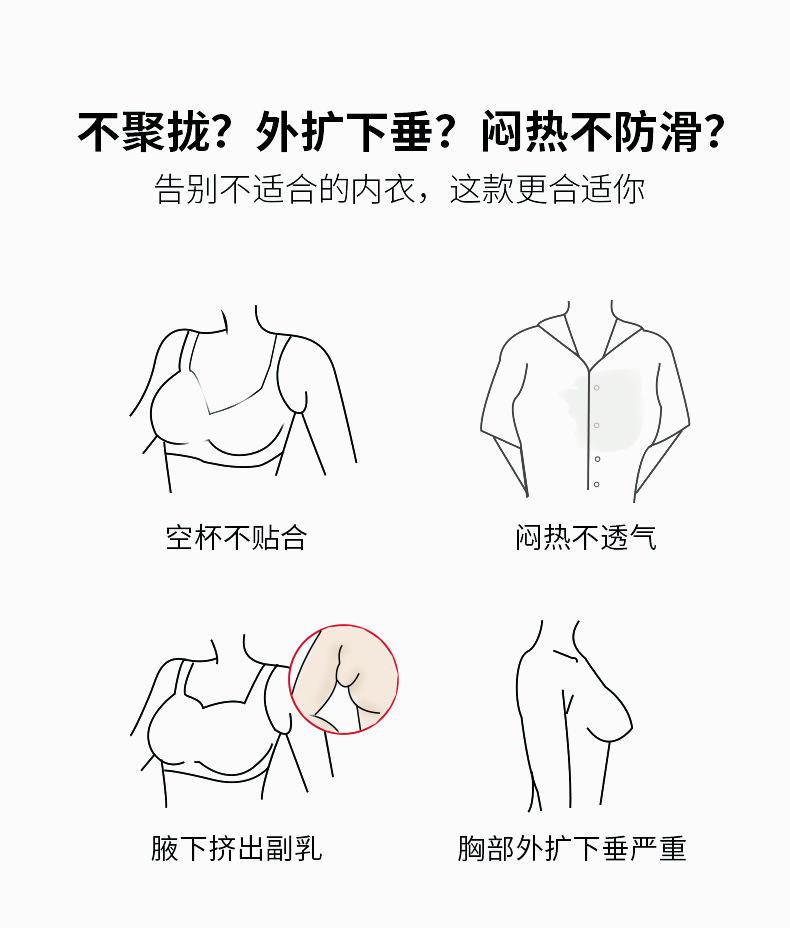 不聚拢？外扩下垂？闷热不防滑？
告别不适合的内衣，这款更合适你

空杯不贴合

闷热不透气

腋下挤出副乳

胸部外扩下垂严重