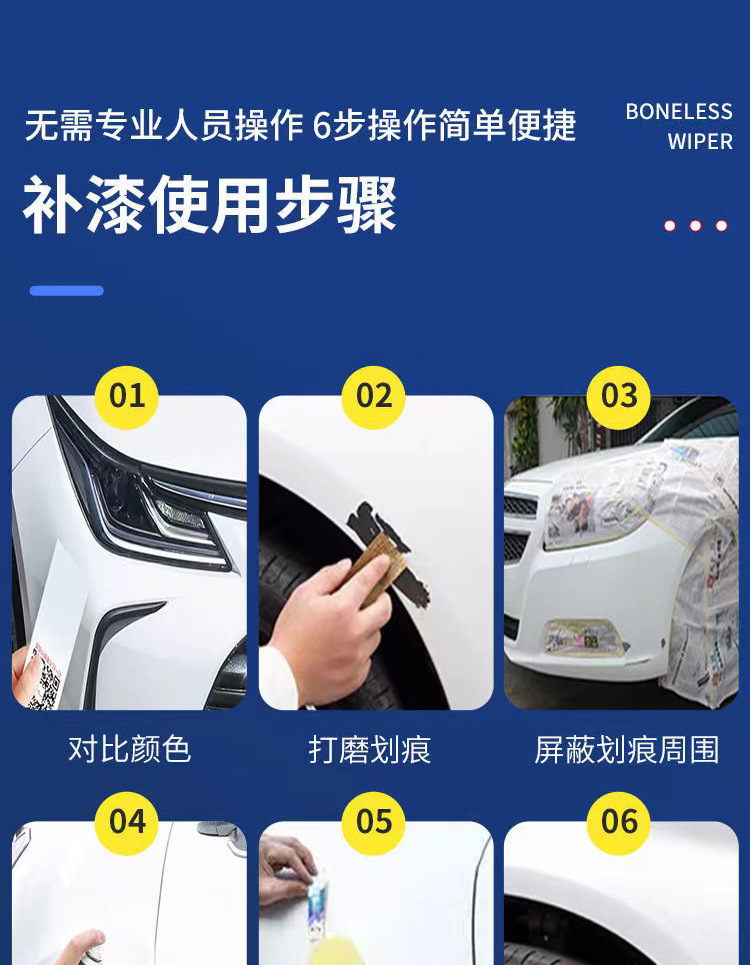 无需专业人员操作 6步操作简单便捷

BONELESS WIPER

补漆使用步骤

01

对比颜色

02

打磨划痕

03

屏蔽划痕周围

04

05

06