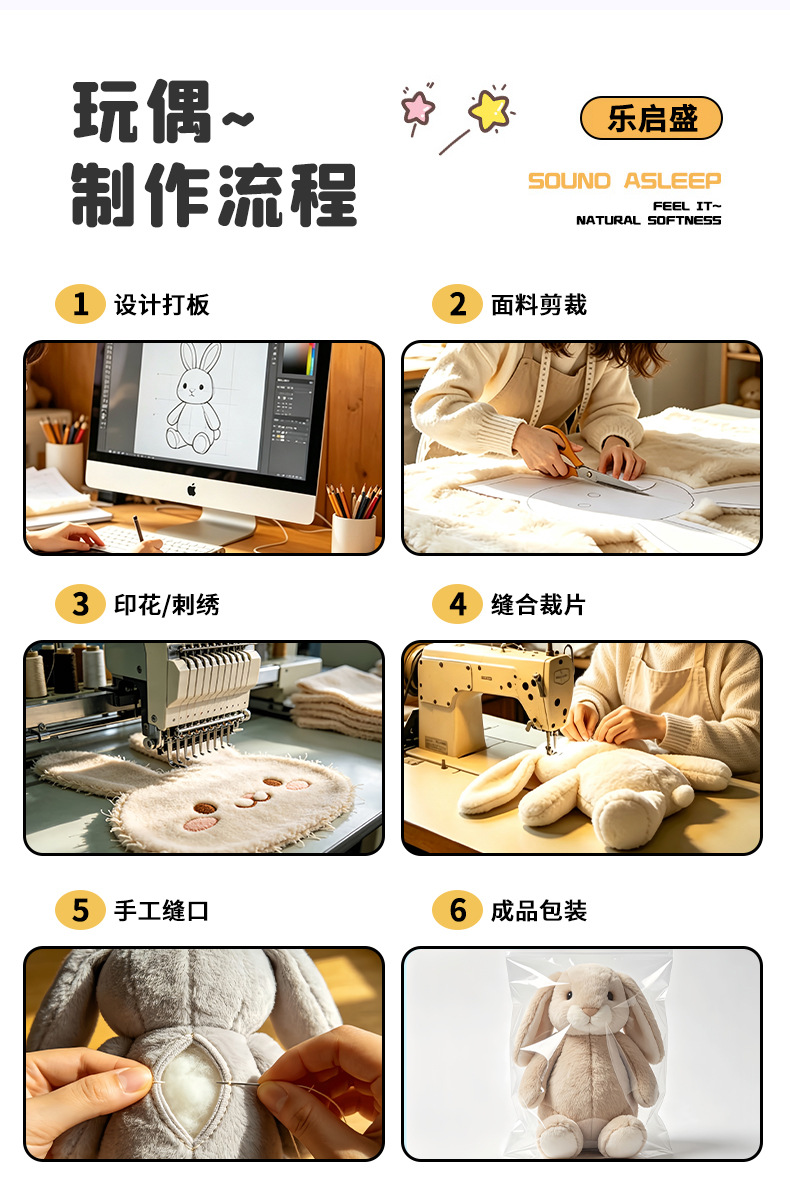 玩偶~
制作流程

乐启盛

SOUND ASLEEP

FEEL IT~
NATURAL SOFTNESS

1 设计打板

2 面料剪裁

3 印花/刺绣

4 缝合裁片

5 手工缝口

6 成品包装